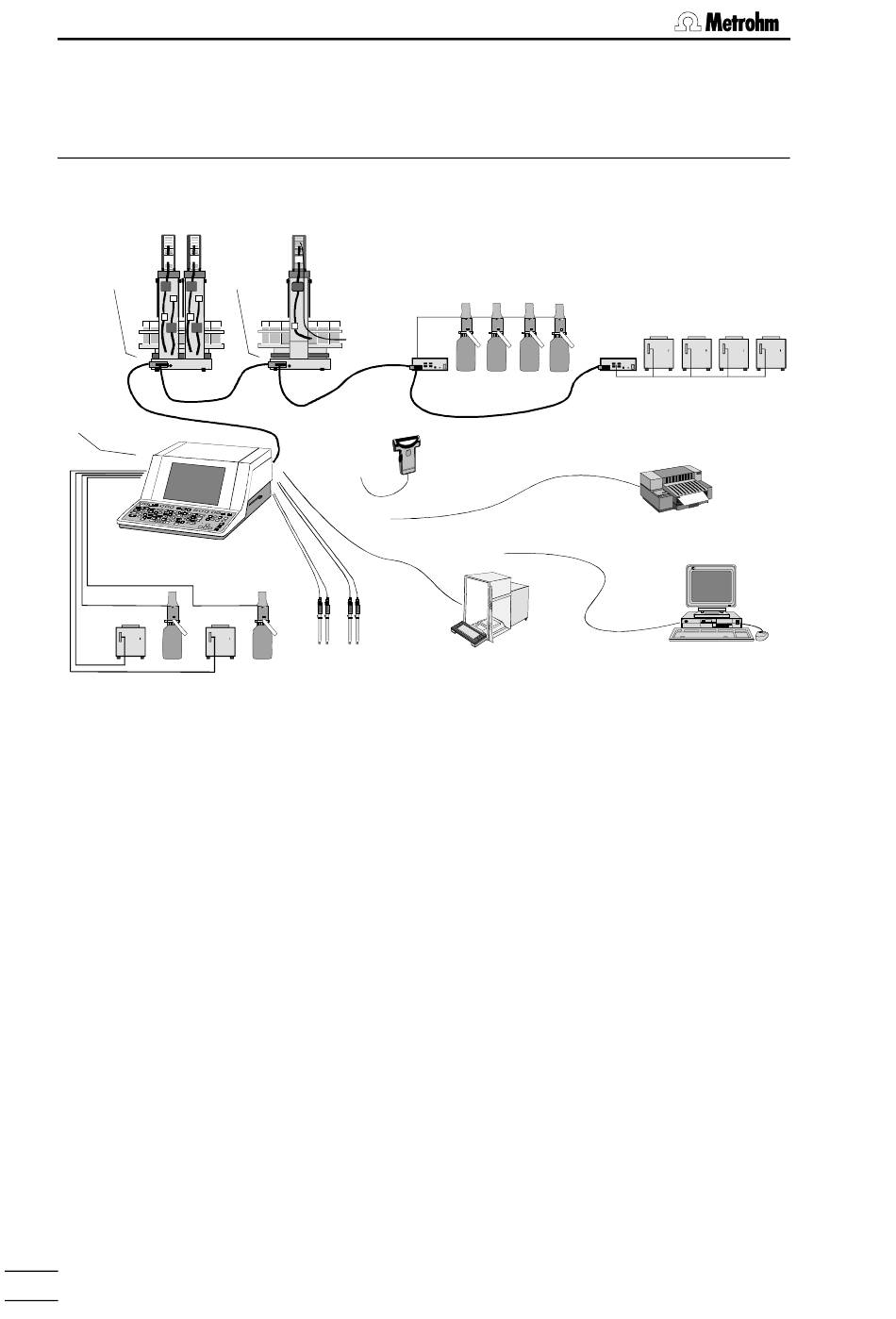 Metrohm