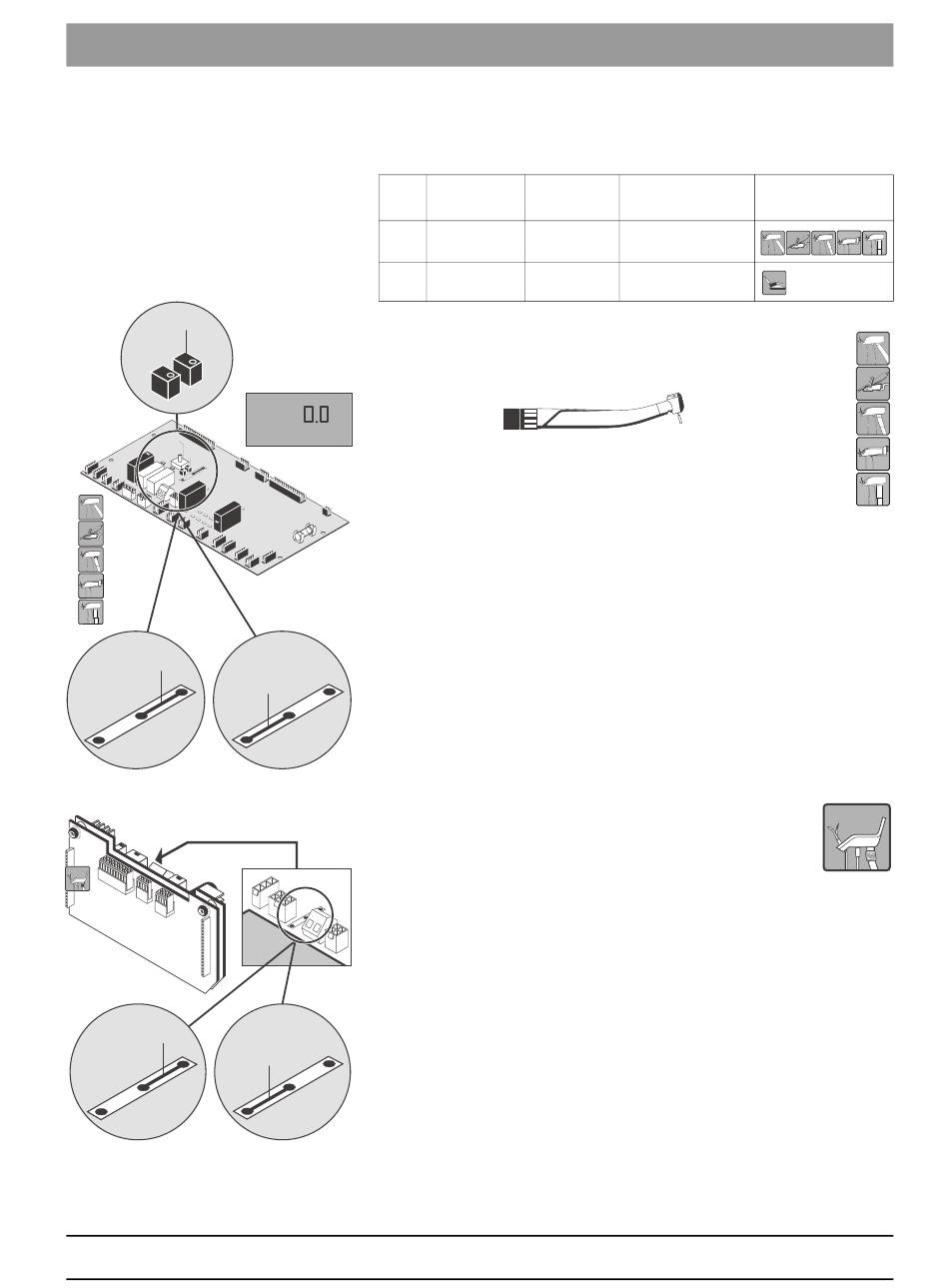 0.0