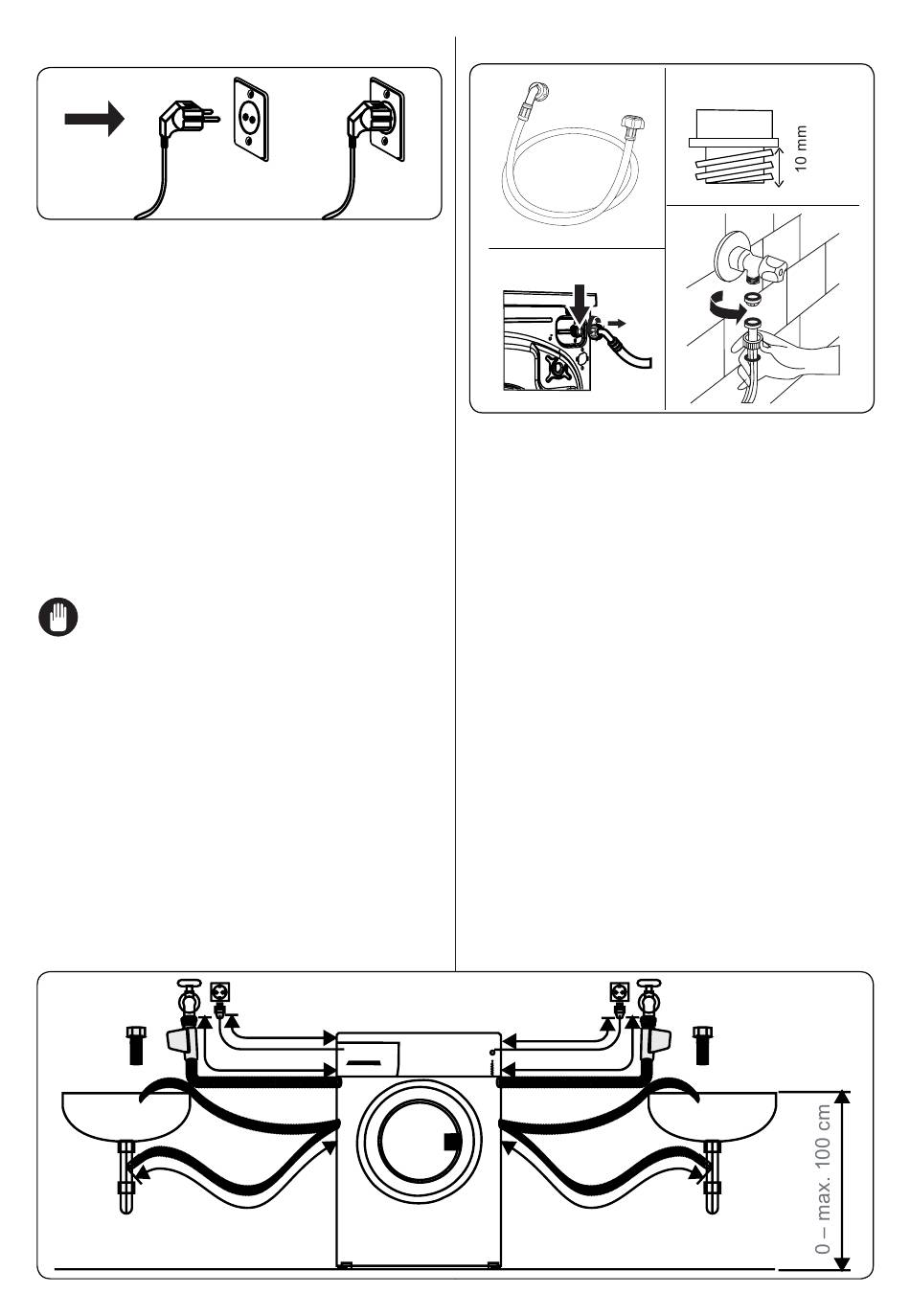 10 mm

0 – max. 100 cm