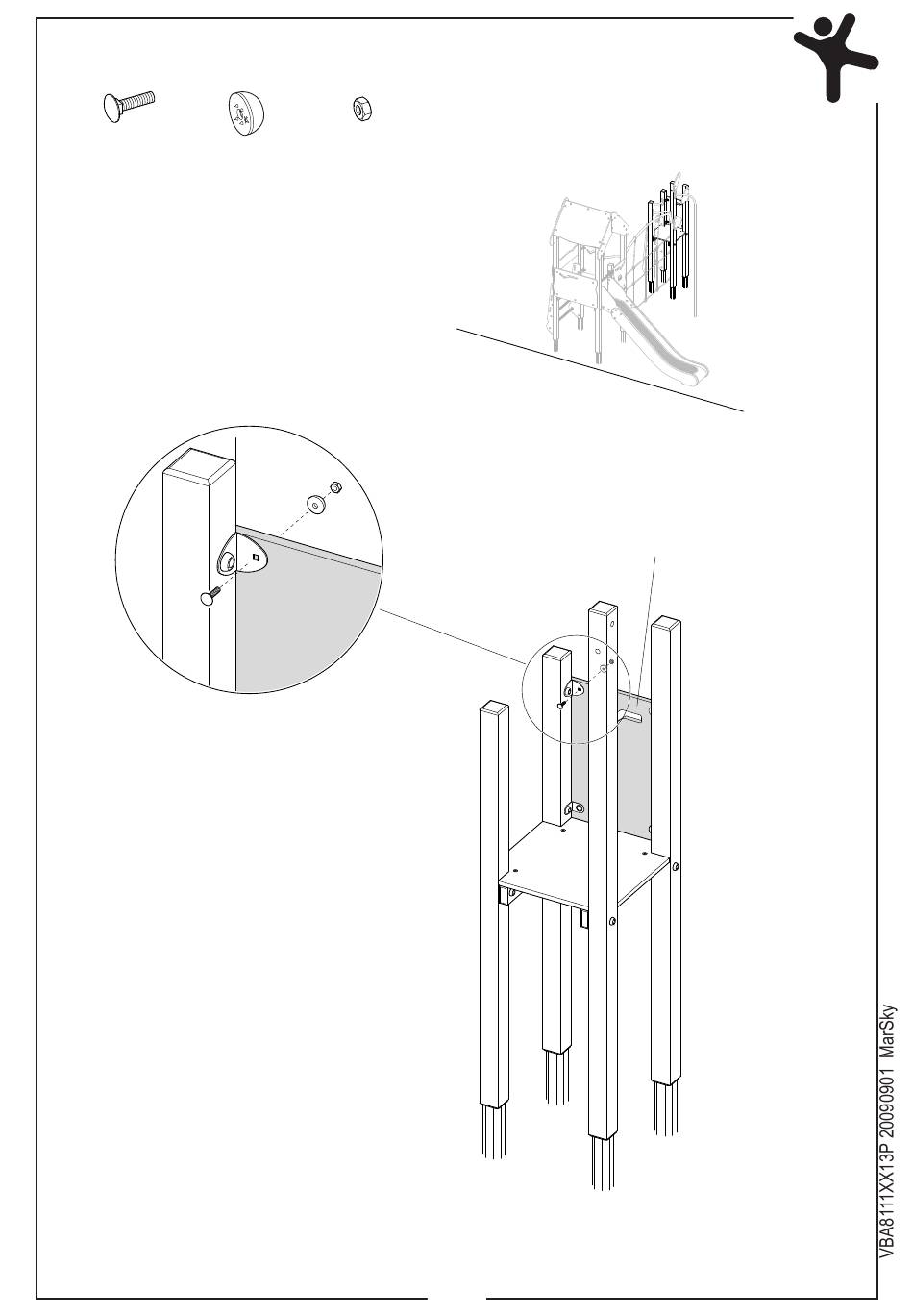 VBA8111XX13P 20090901 MarSky