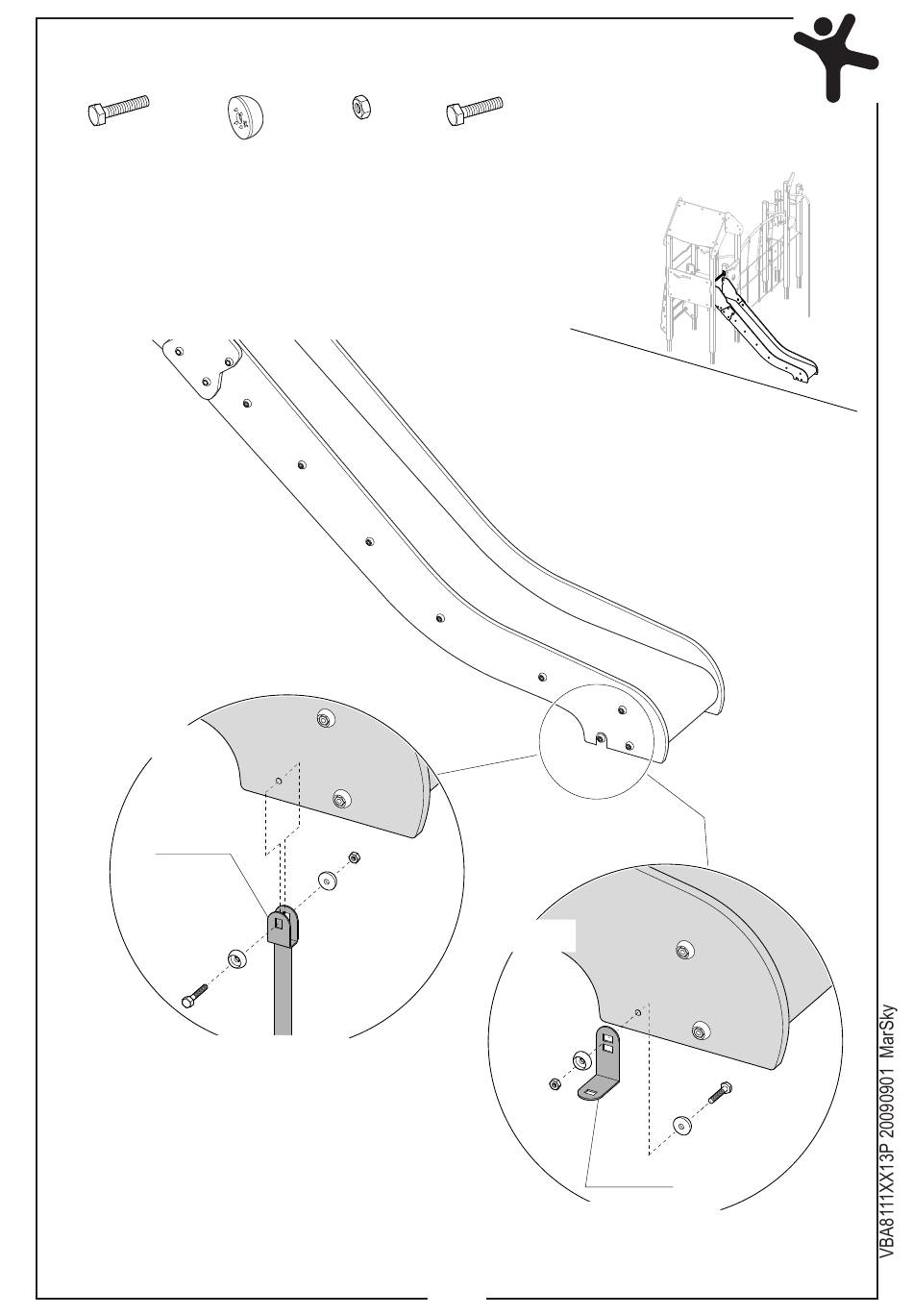 VBA8111XX13P 20090901 MarSky