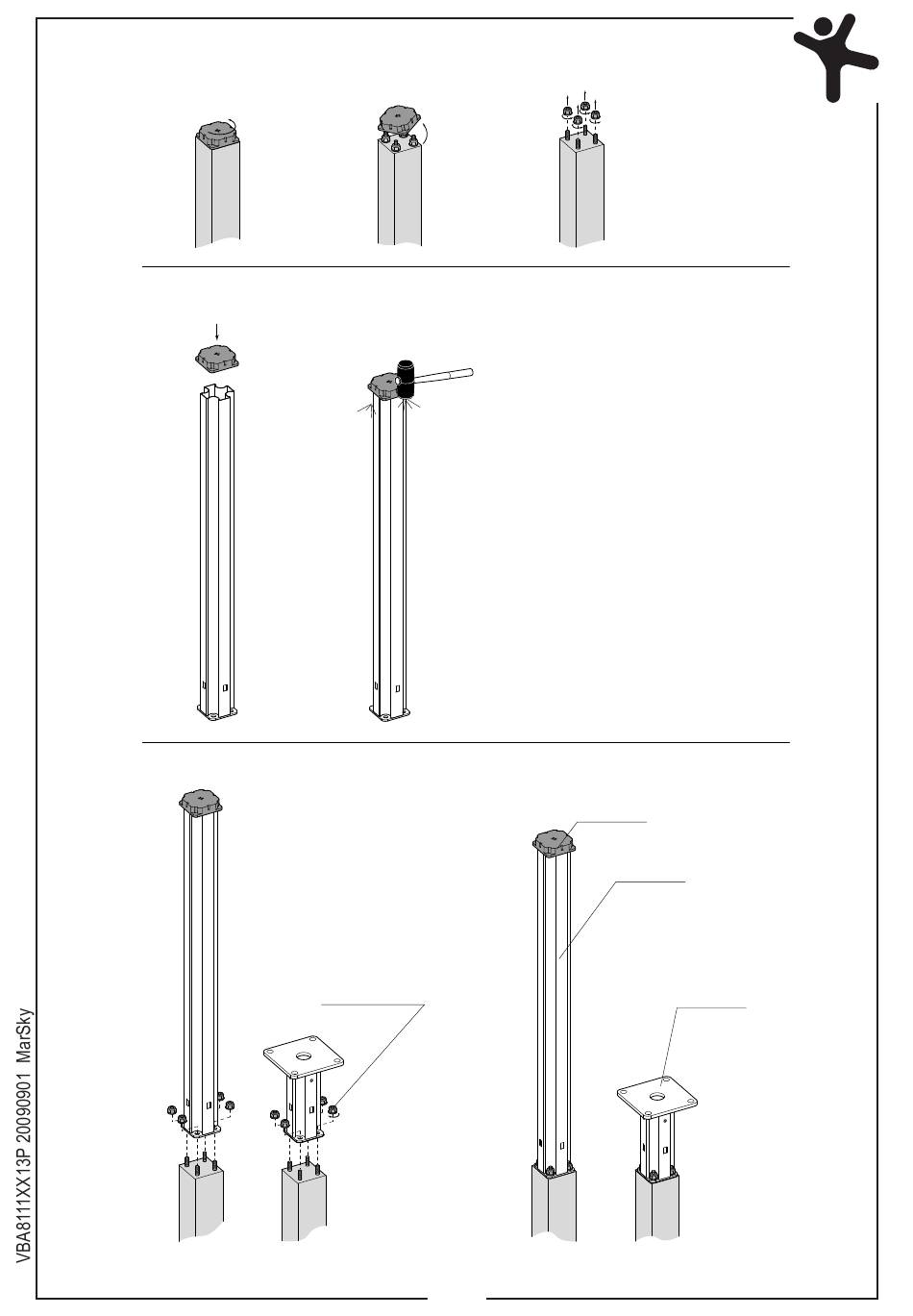 VBA8111XX13P 20090901 MarSky