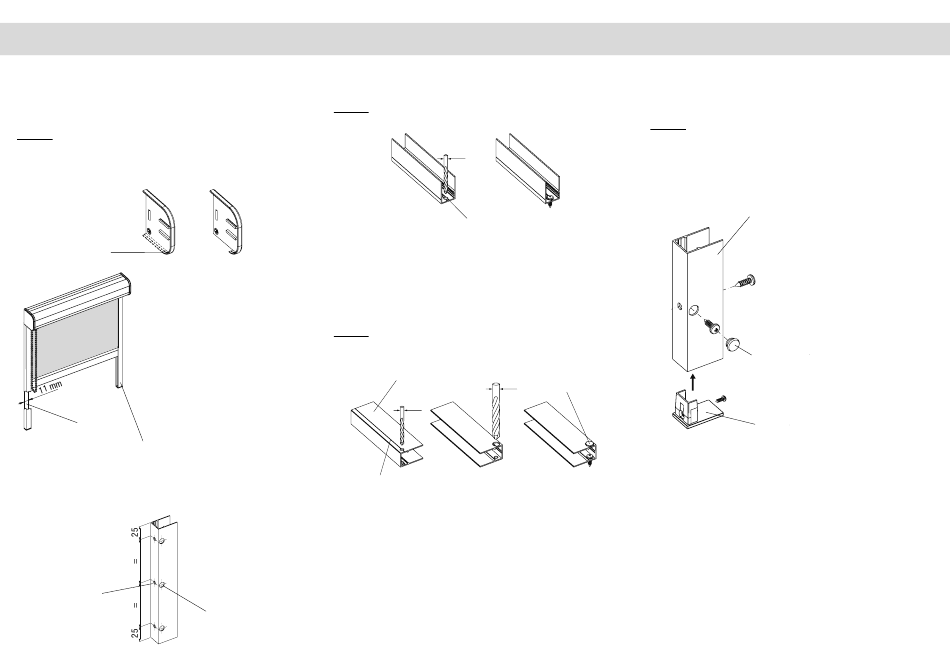 11 mm

25

=

=

25