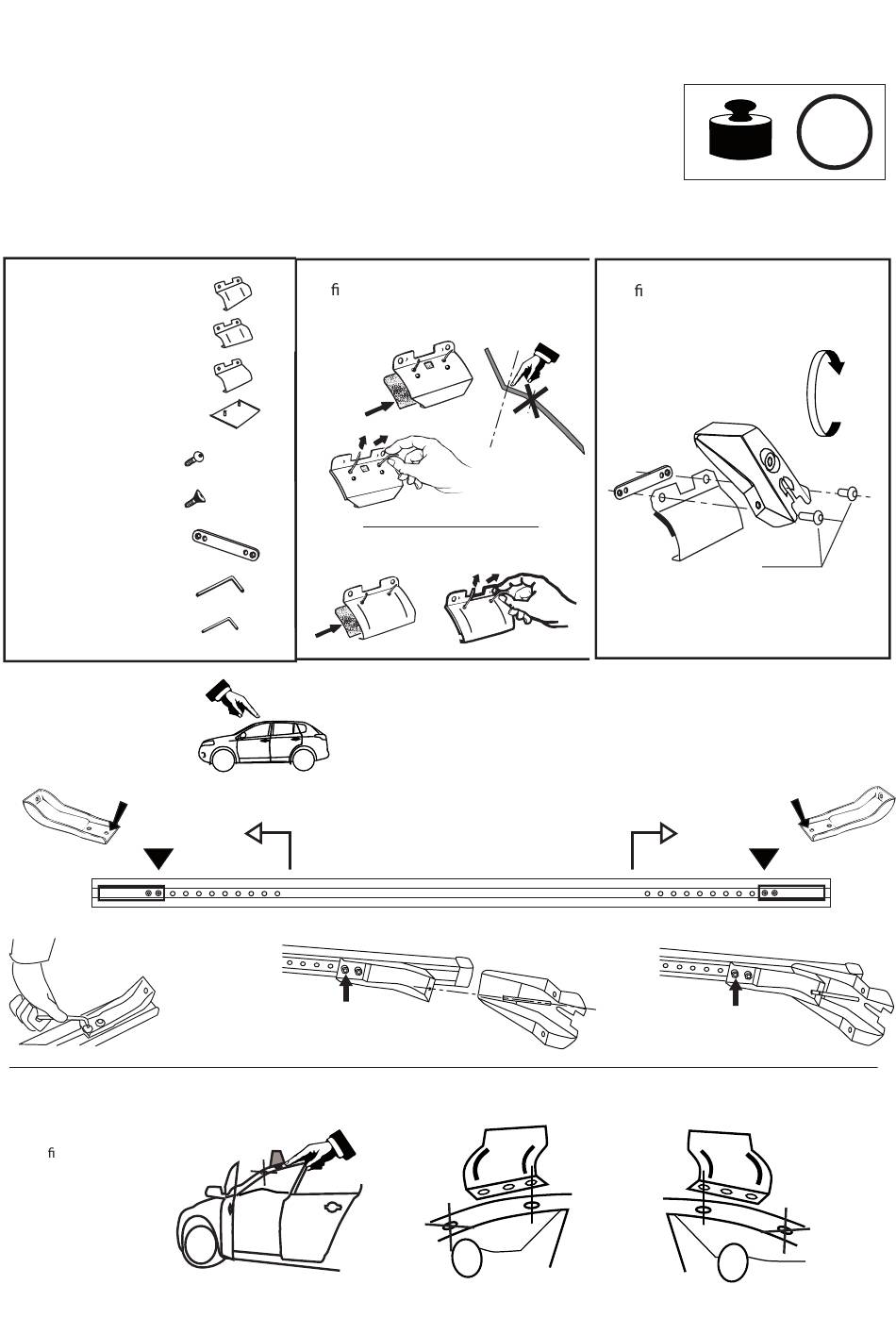 ﬁ

ﬁ

ﬁ