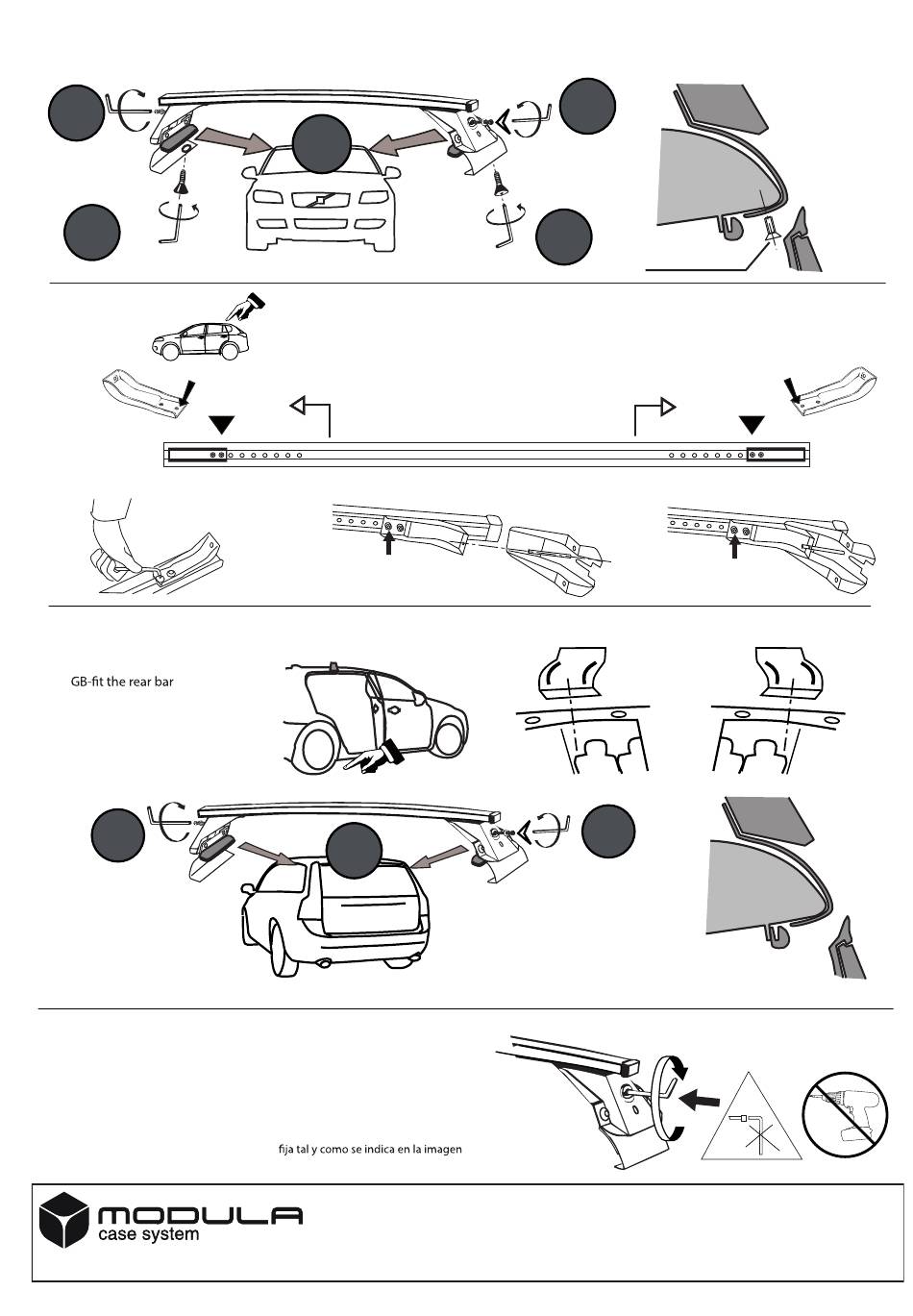 GB-fit the rear bar

fija tal y como se indica en la imagen

MODULA
case system