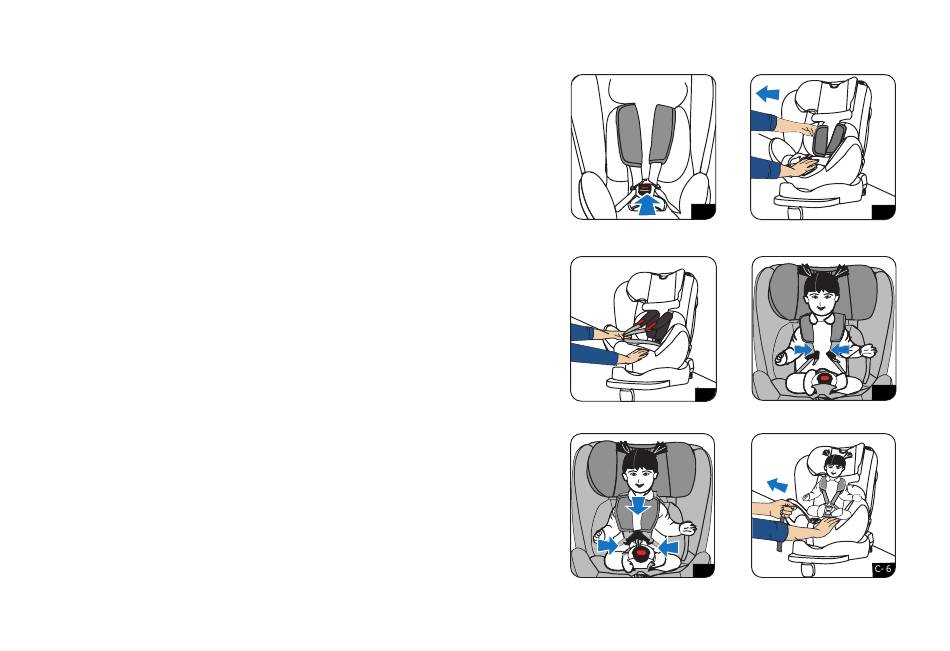 C- 6