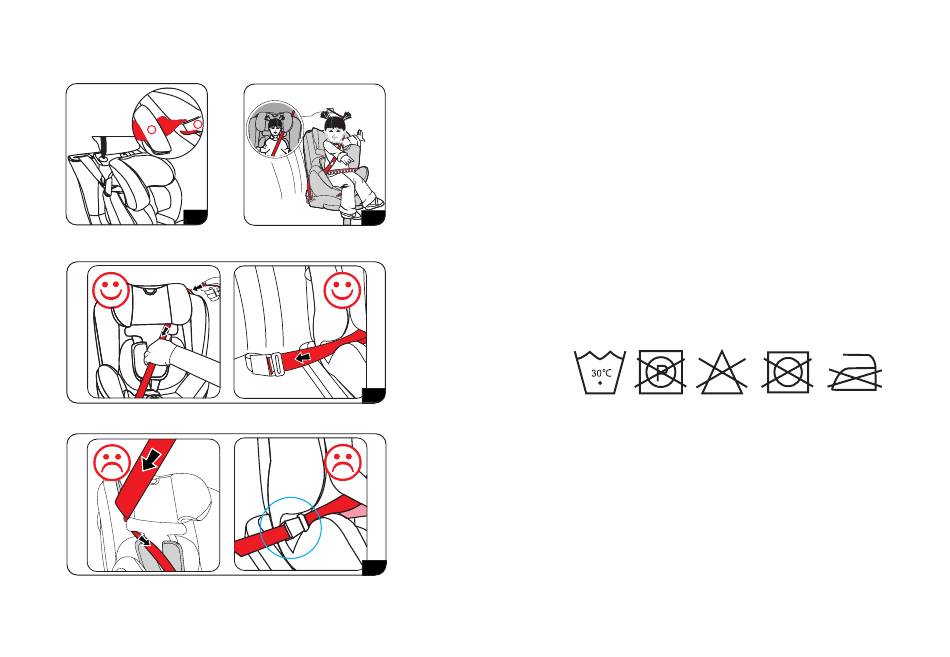 30°C
P