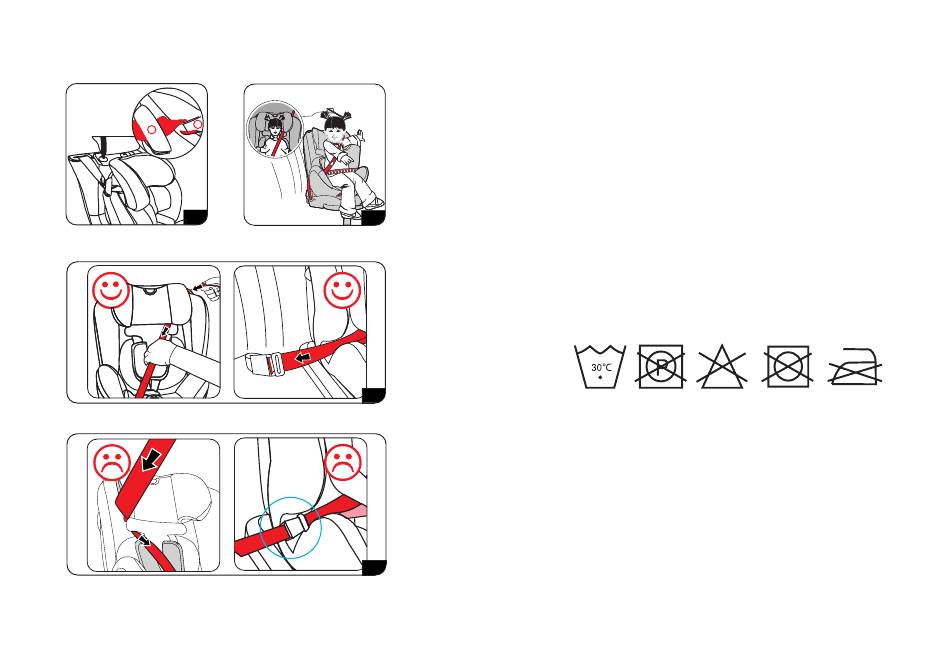 30°C

P