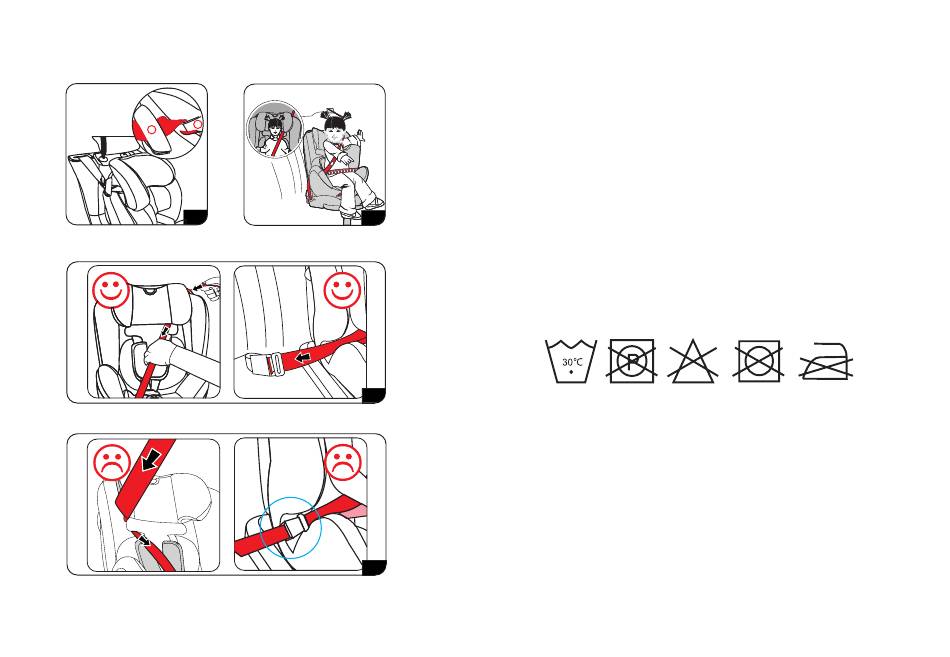 30°C

P