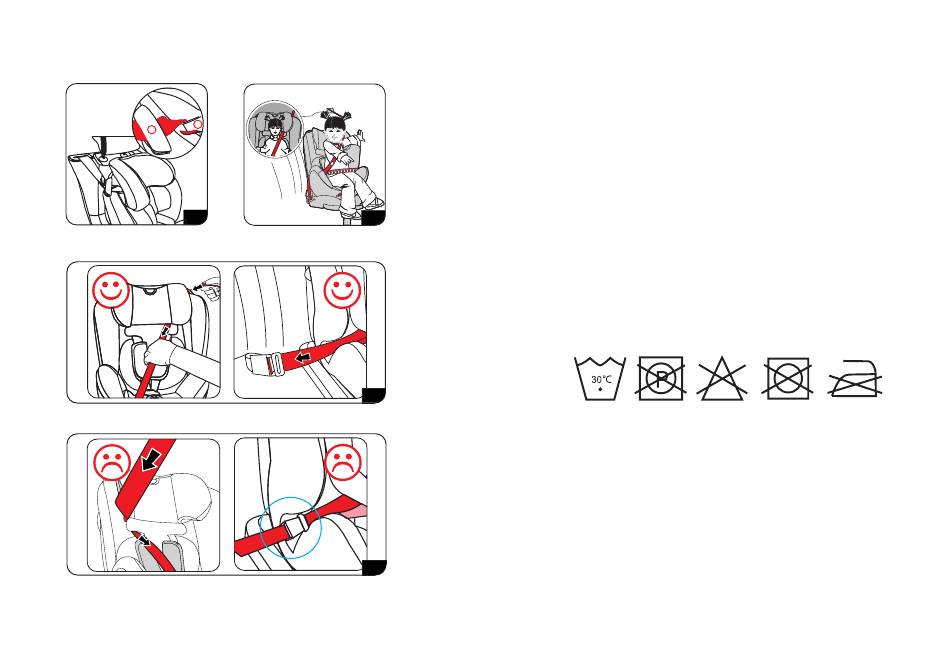 30°C

P