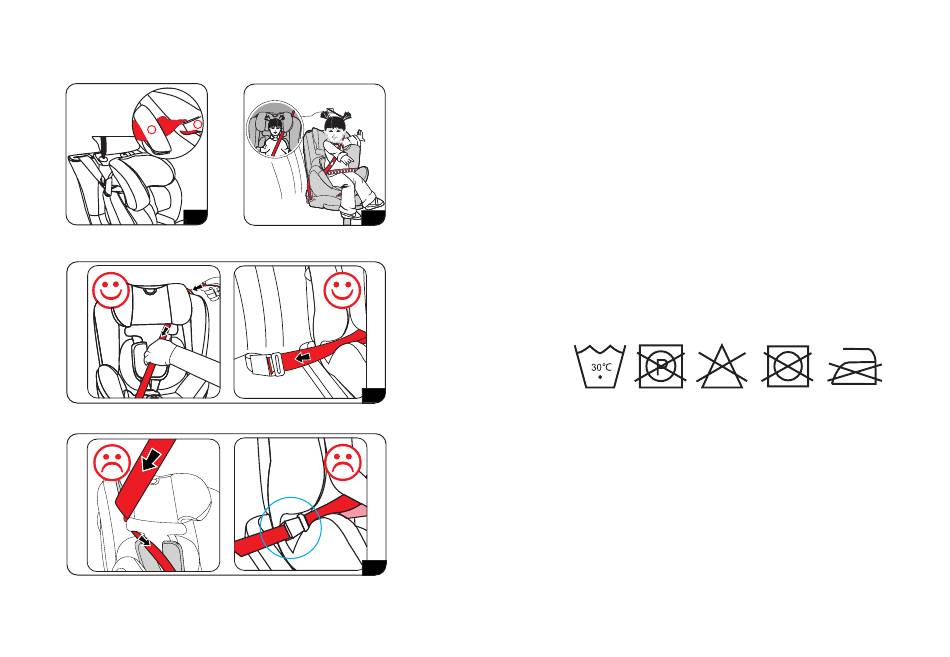 30°C

P