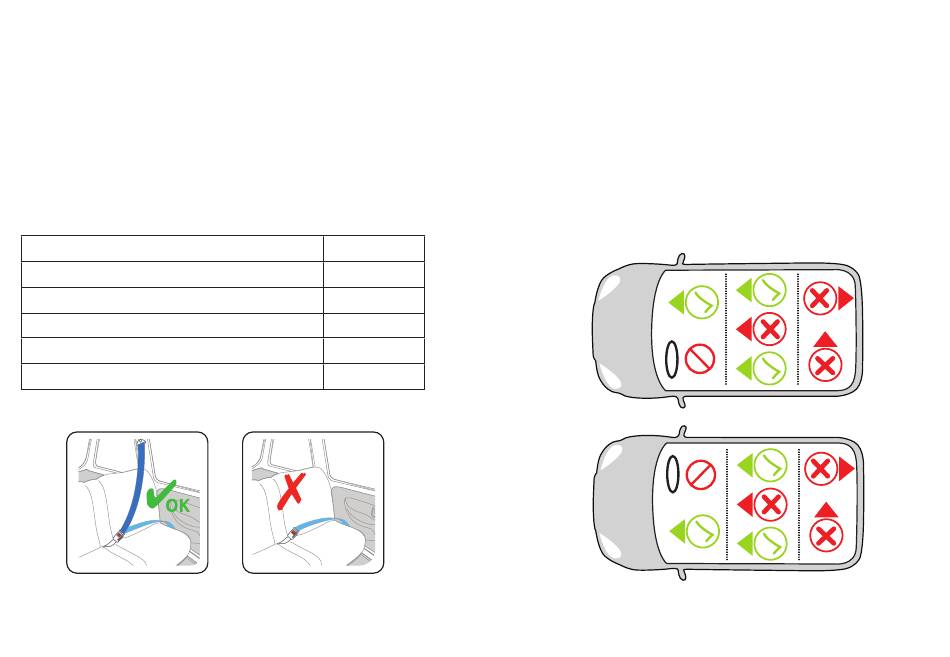 OK