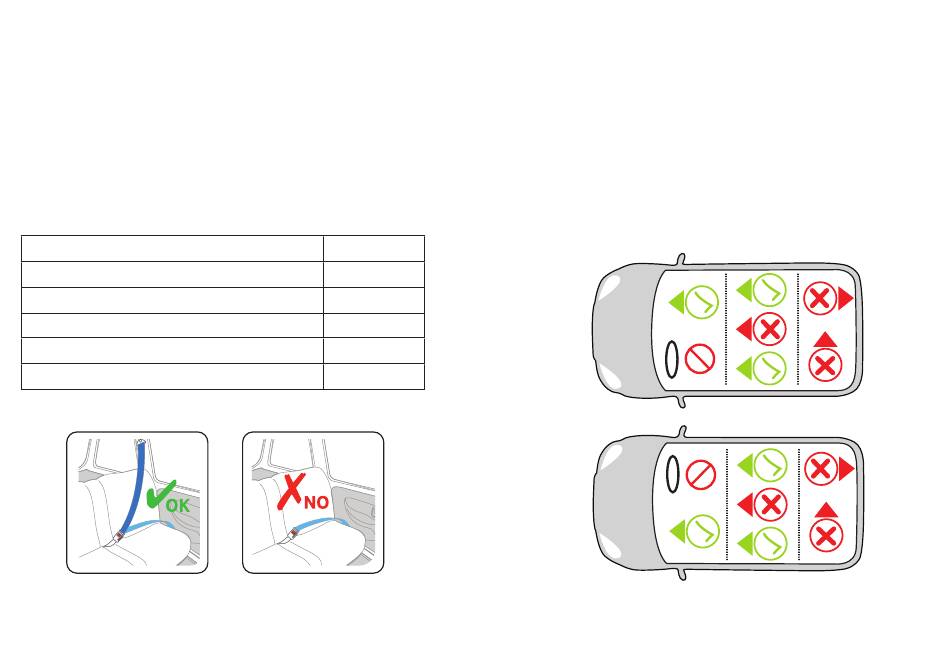 OK

NO