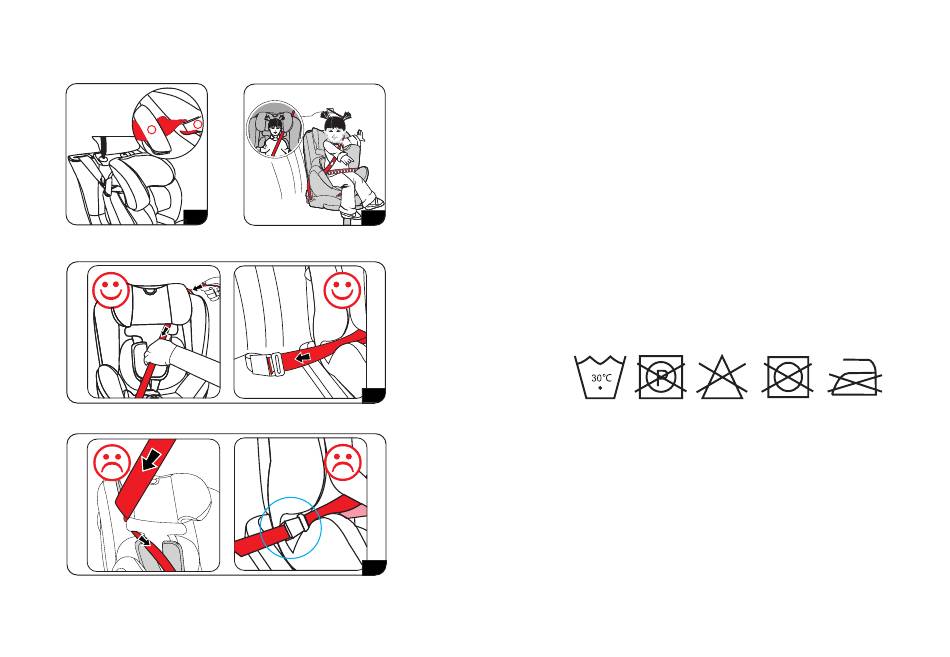 30°C

P