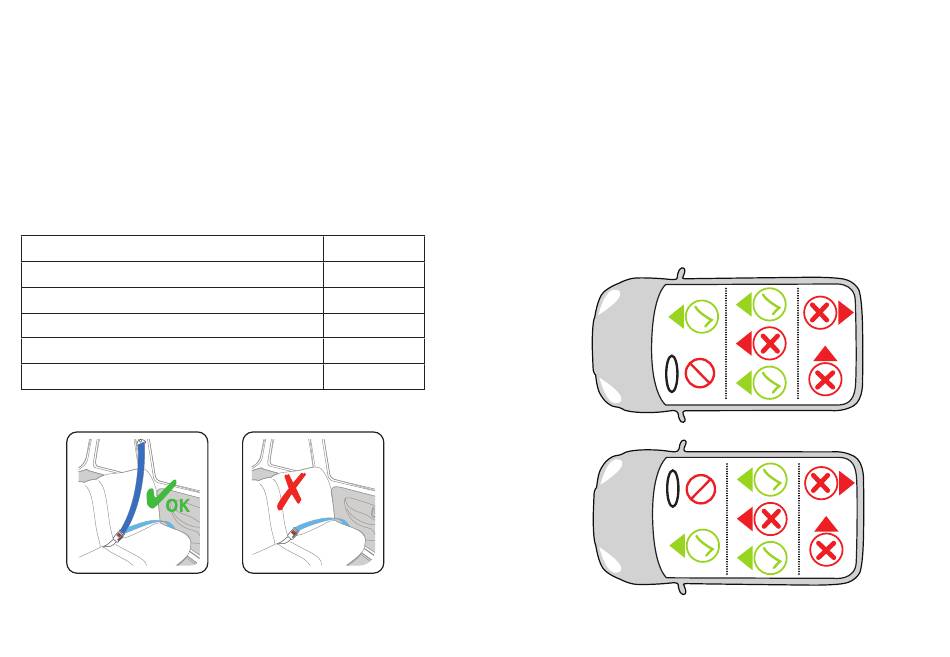 OK