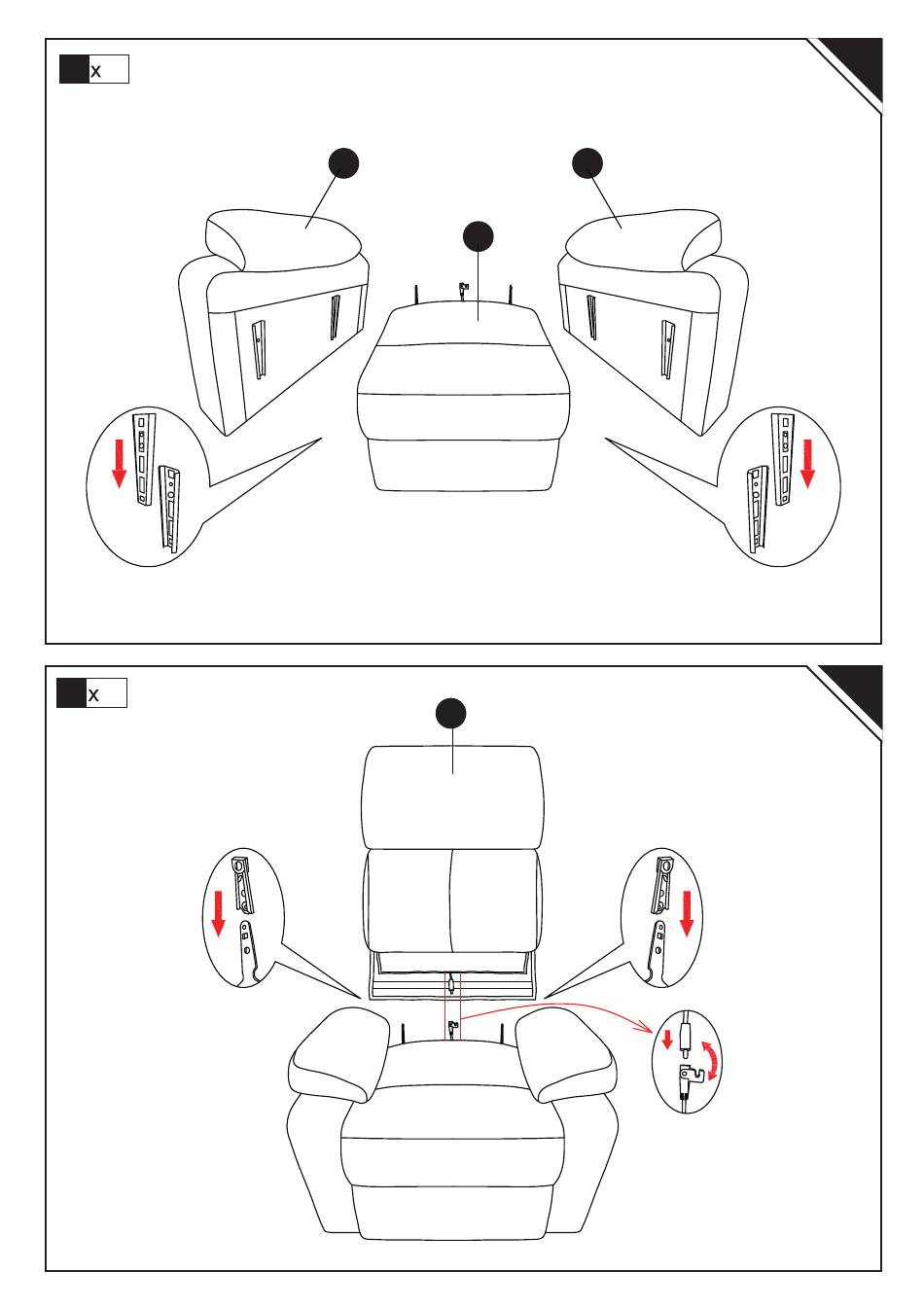 x

x