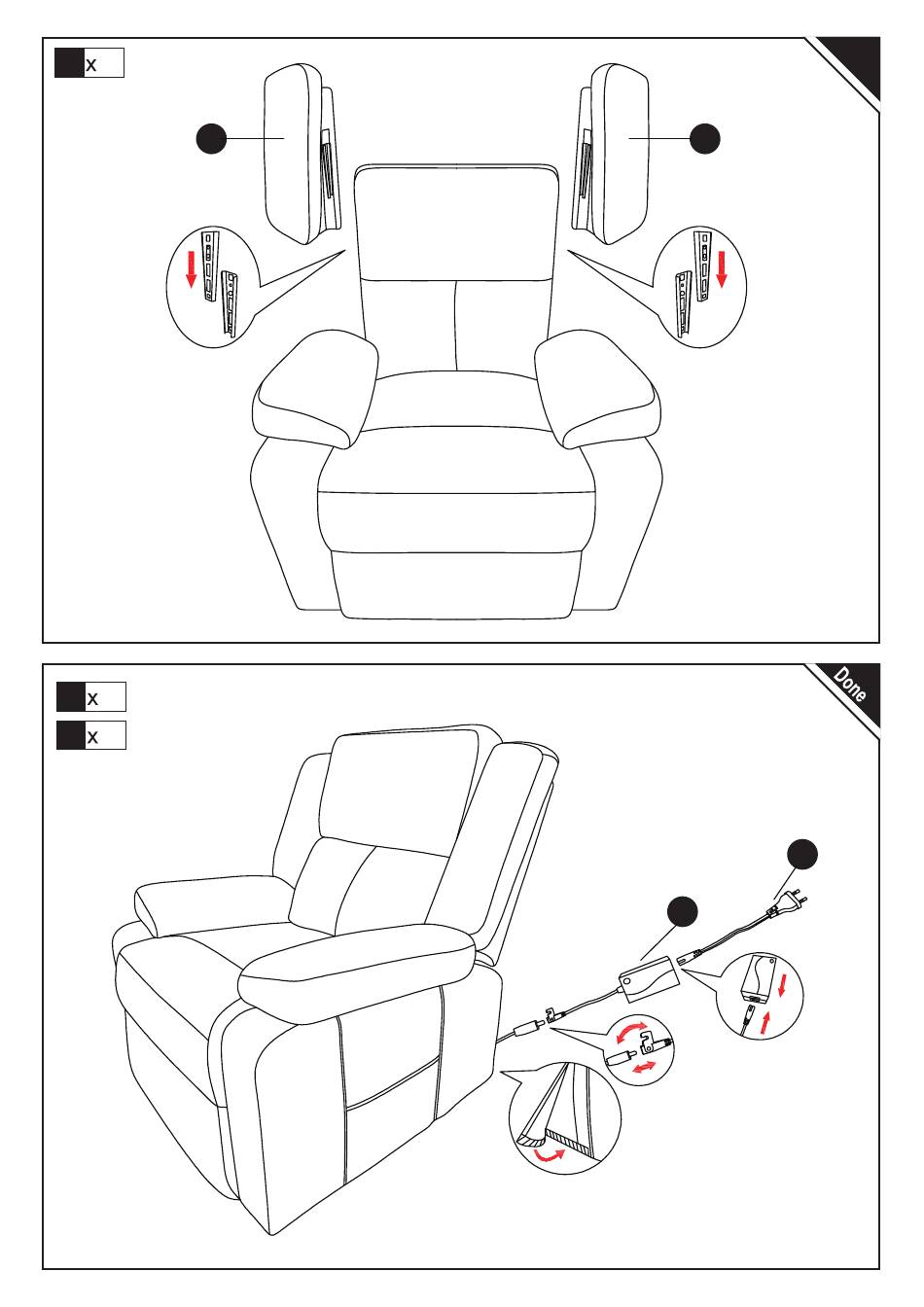 x

x
x

Done