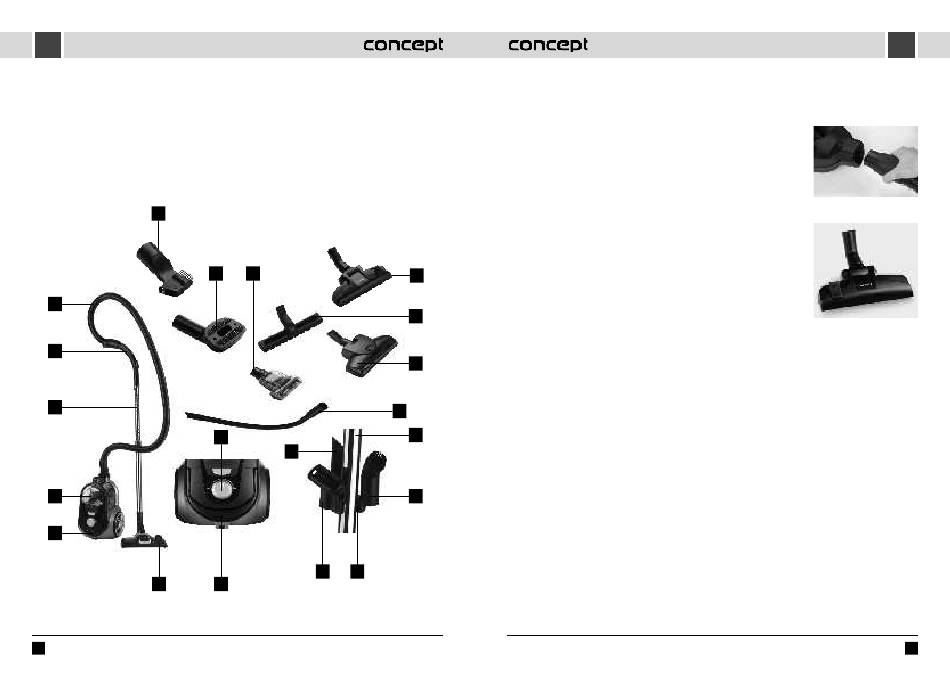 concept concept