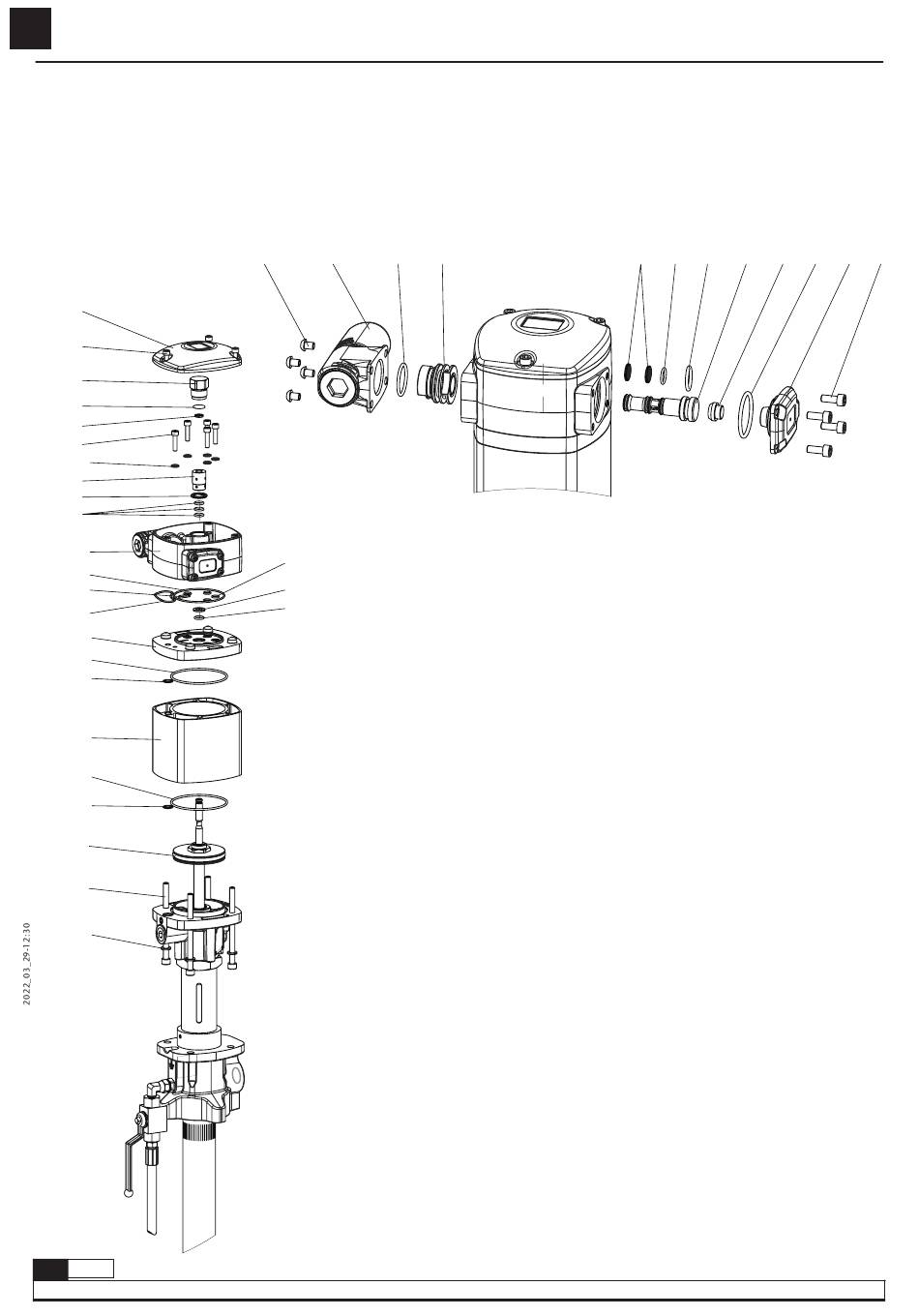 2022_03_29-12:30