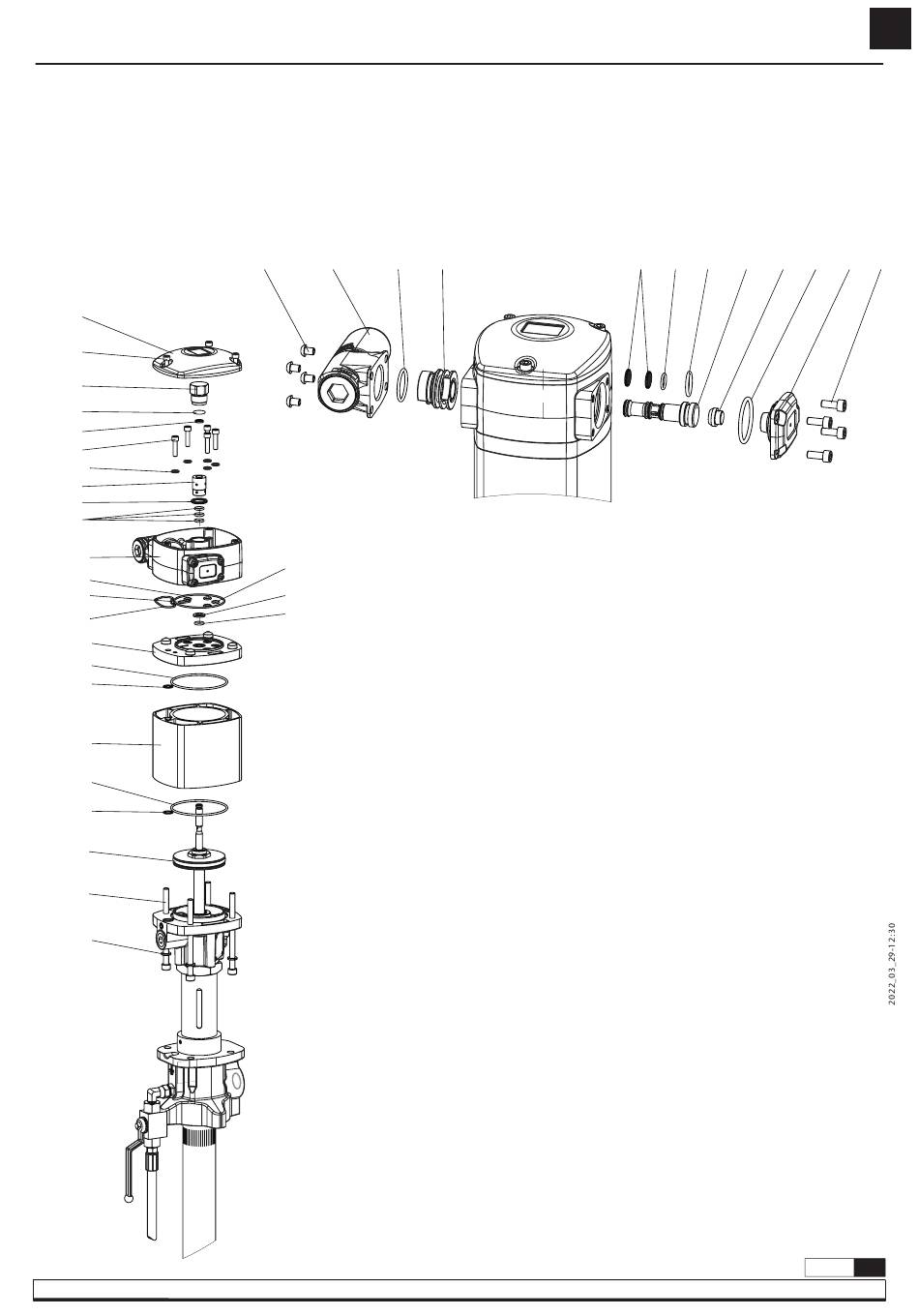 2022_03_29-12:30