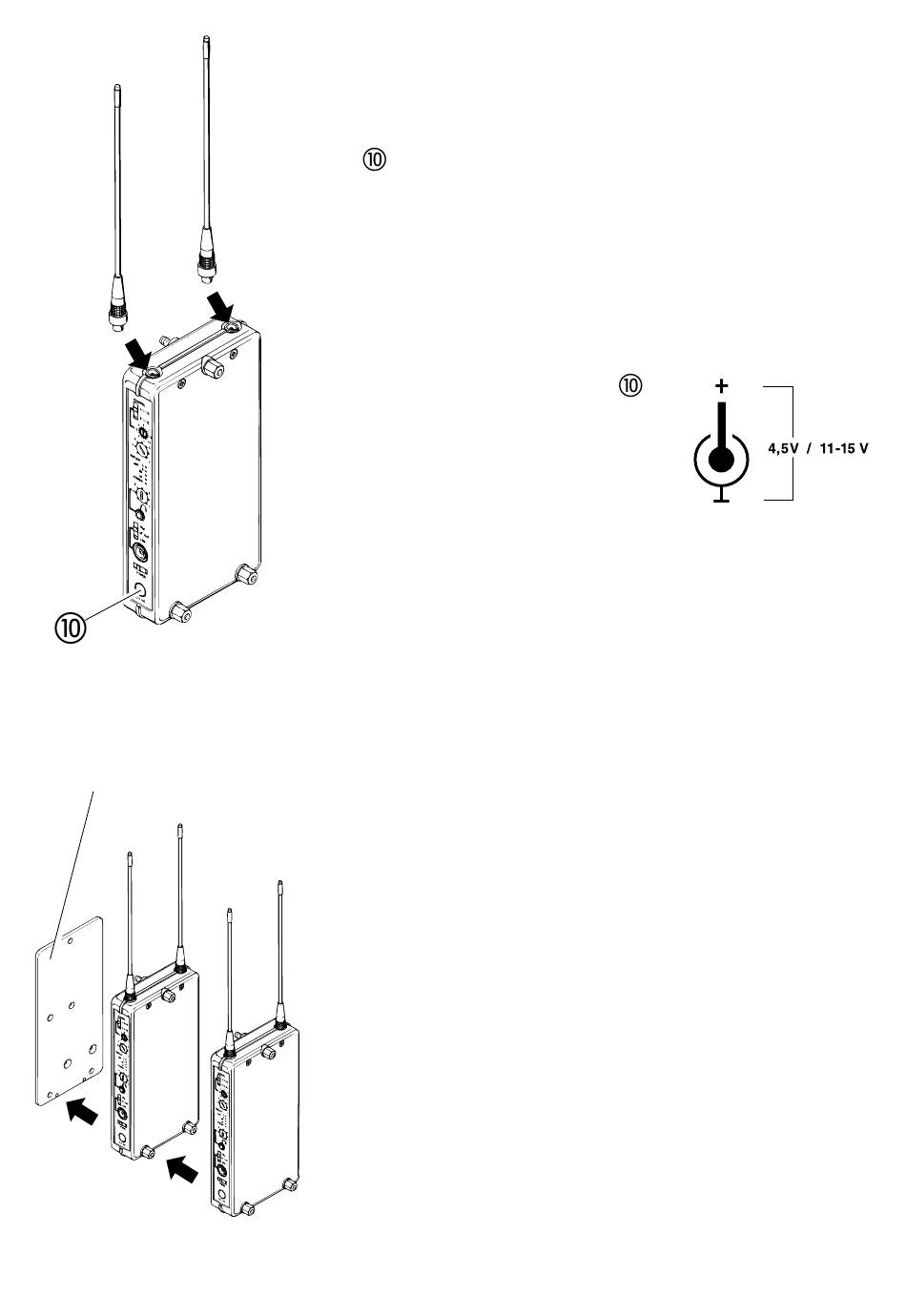 ⑩

⑩

+

4,5V / 11-15 V

⑩