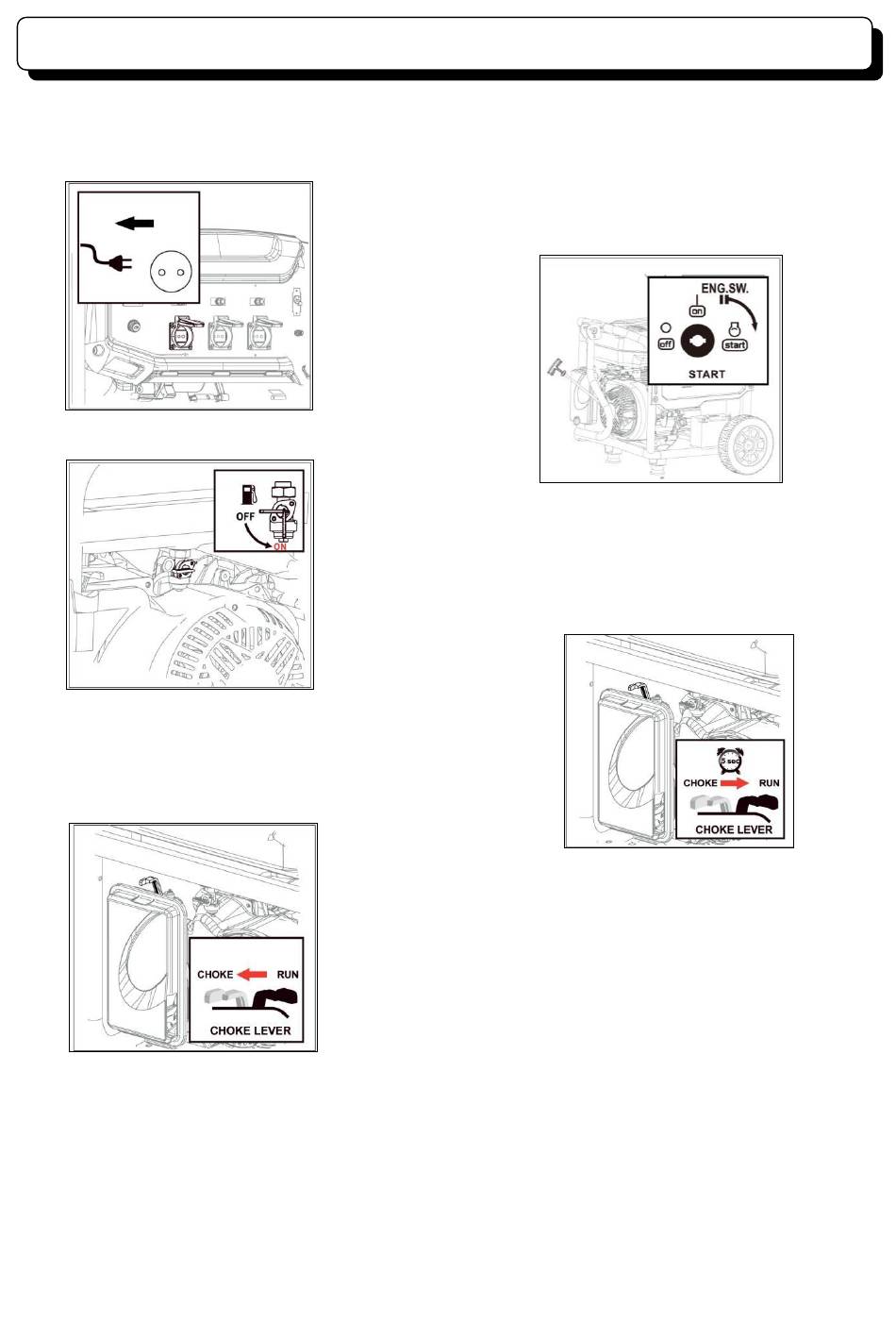 OFF
ON

CHOKE RUN
CHOKE LEVER

ENG.SW.
on
off
start
START

5 sec
CHOKE RUN
CHOKE LEVER