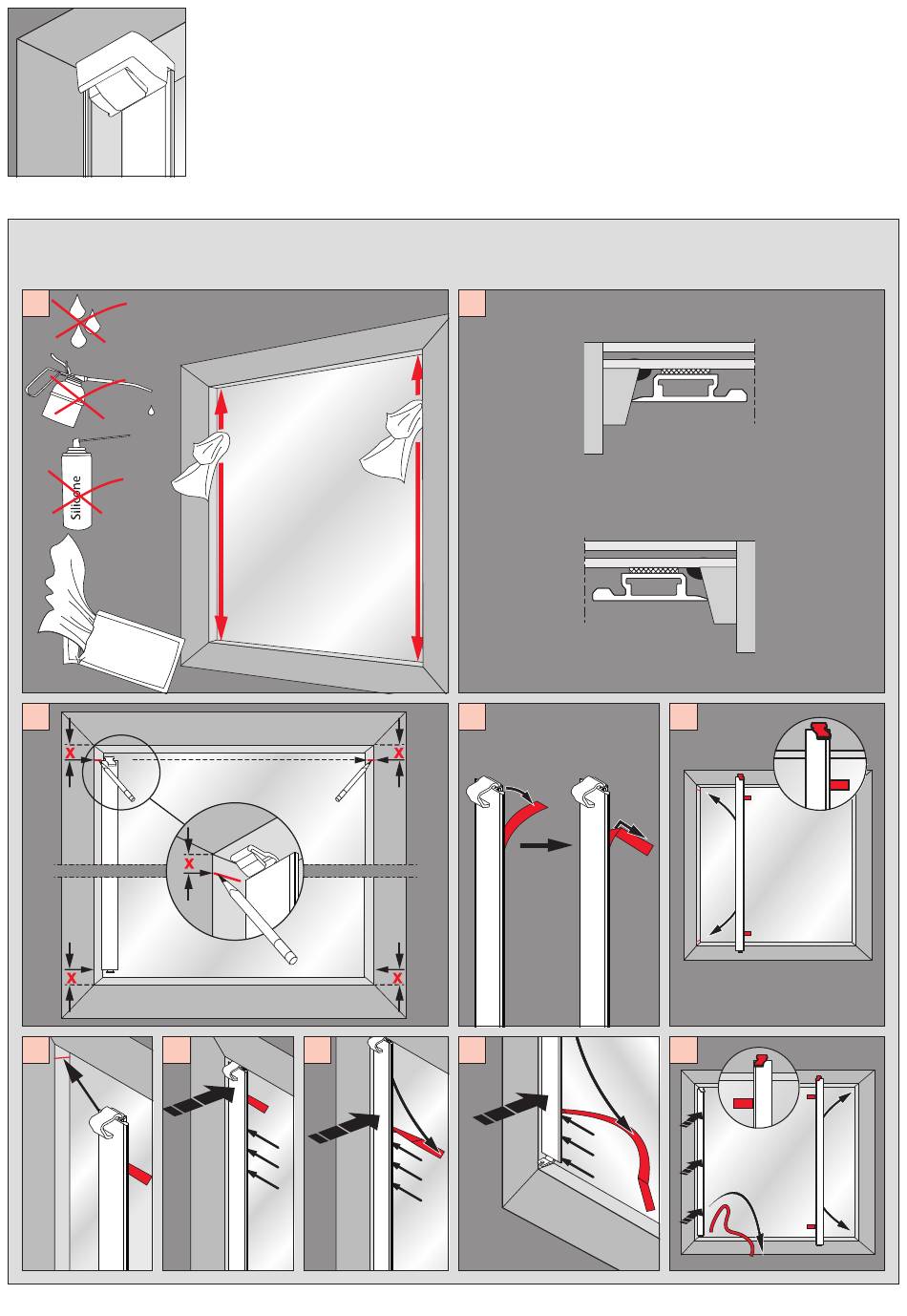 Silicone

X X X X X