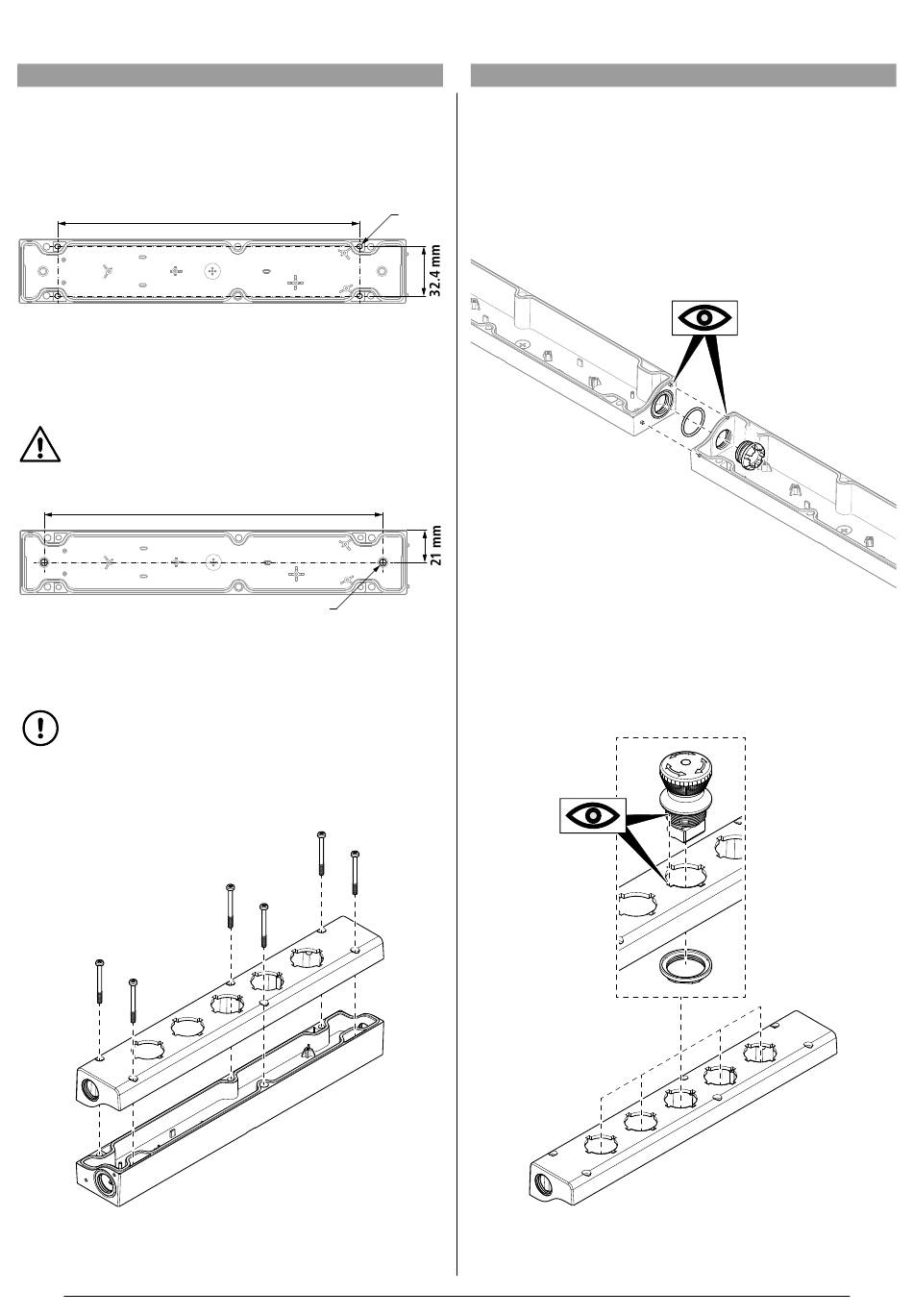 32.4 mm

21 mm