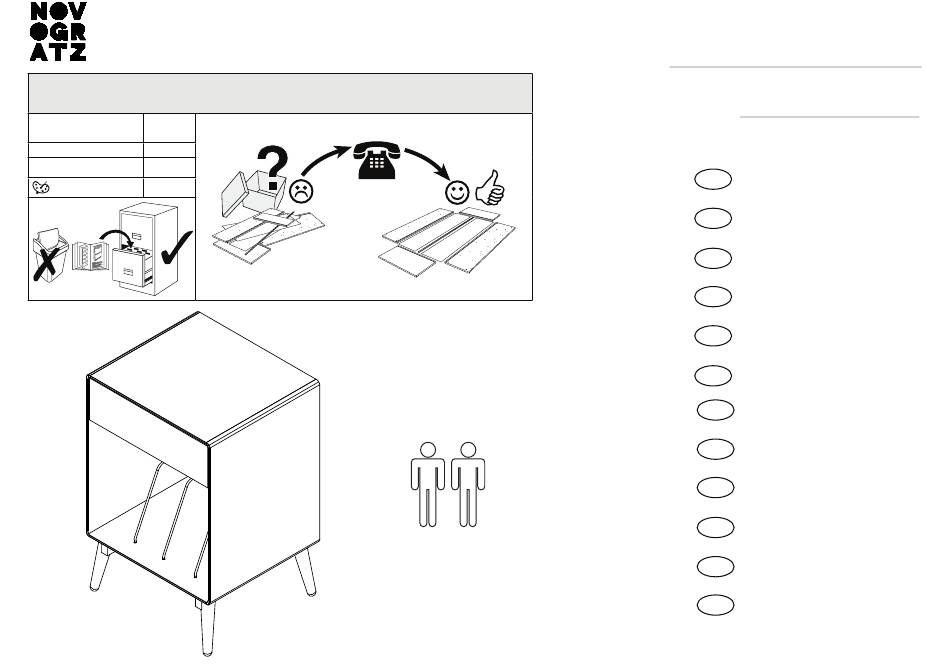 NOV
OGR
ATZ