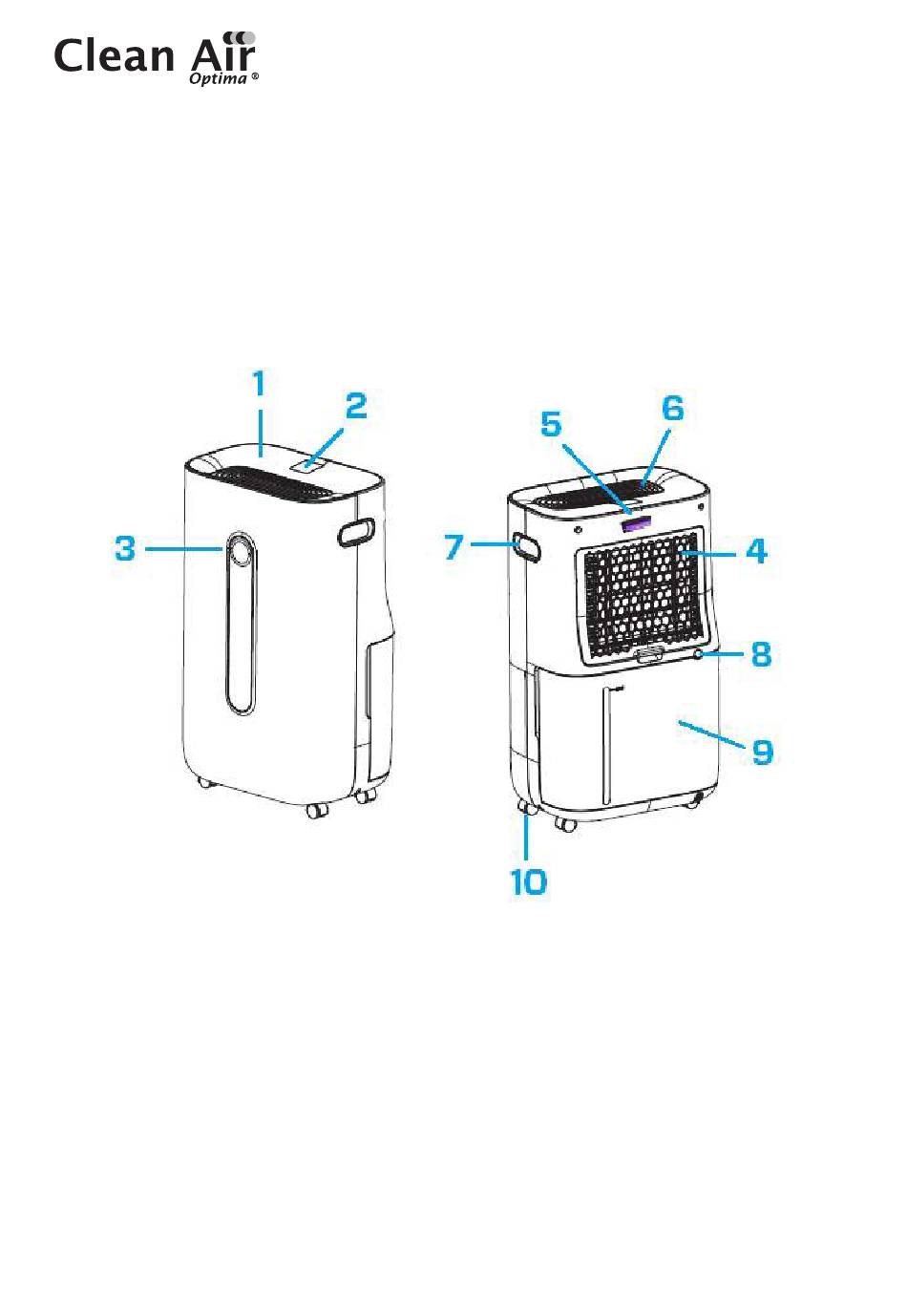 Clean Air
Optima ®

1
2
3
5
6
7
4
8
9
10