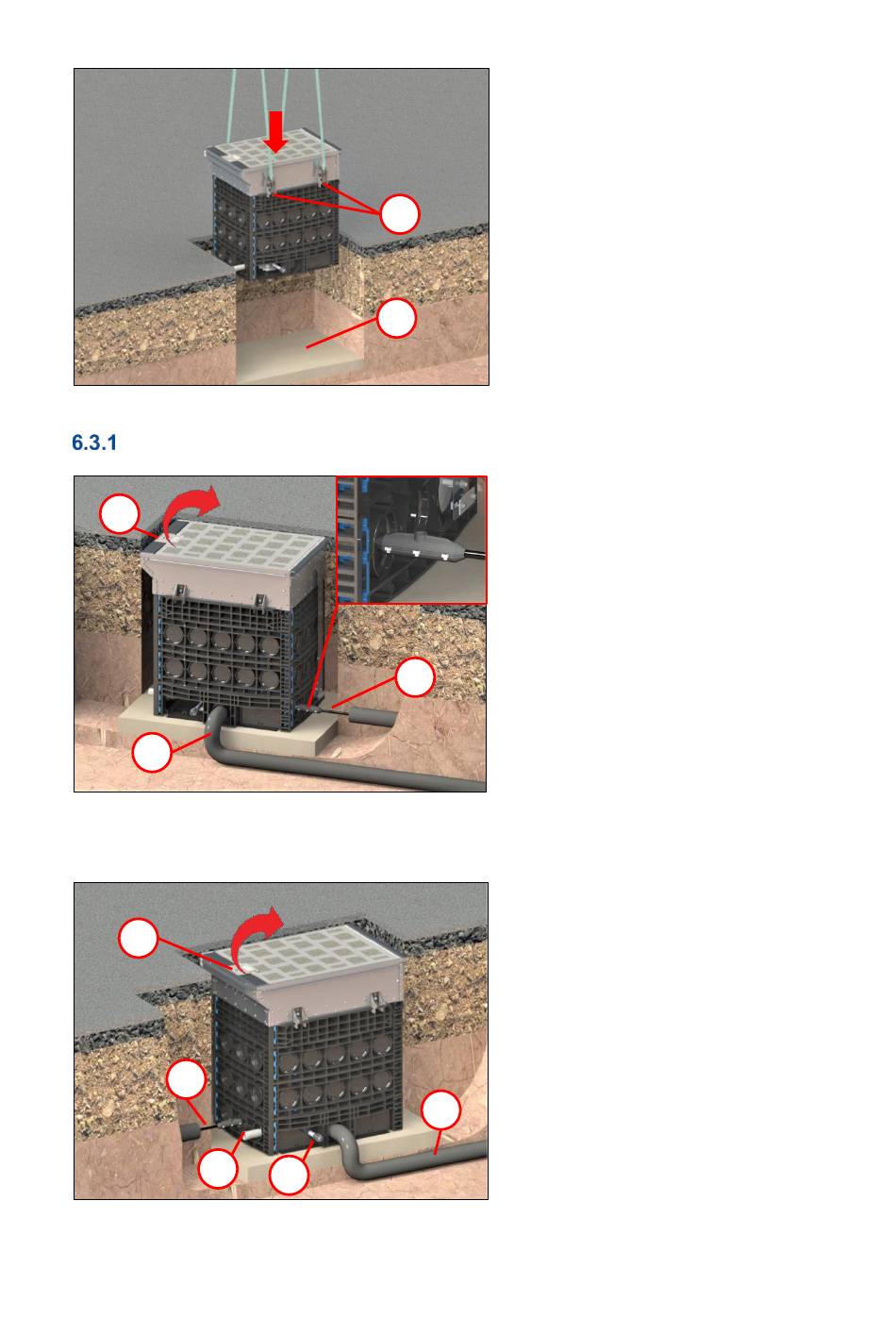 6.3.1