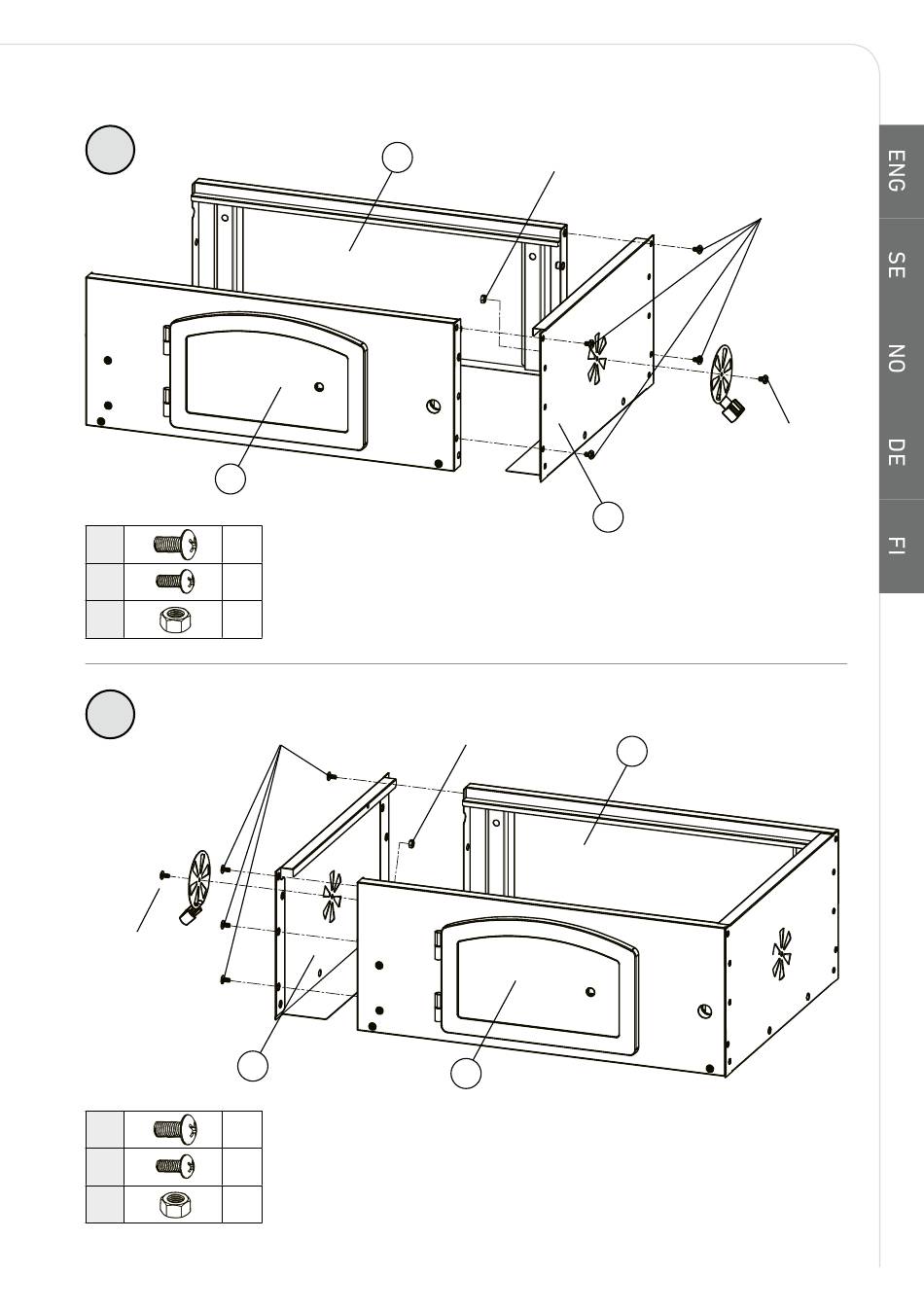 ENG
SE
NO
DE
FI