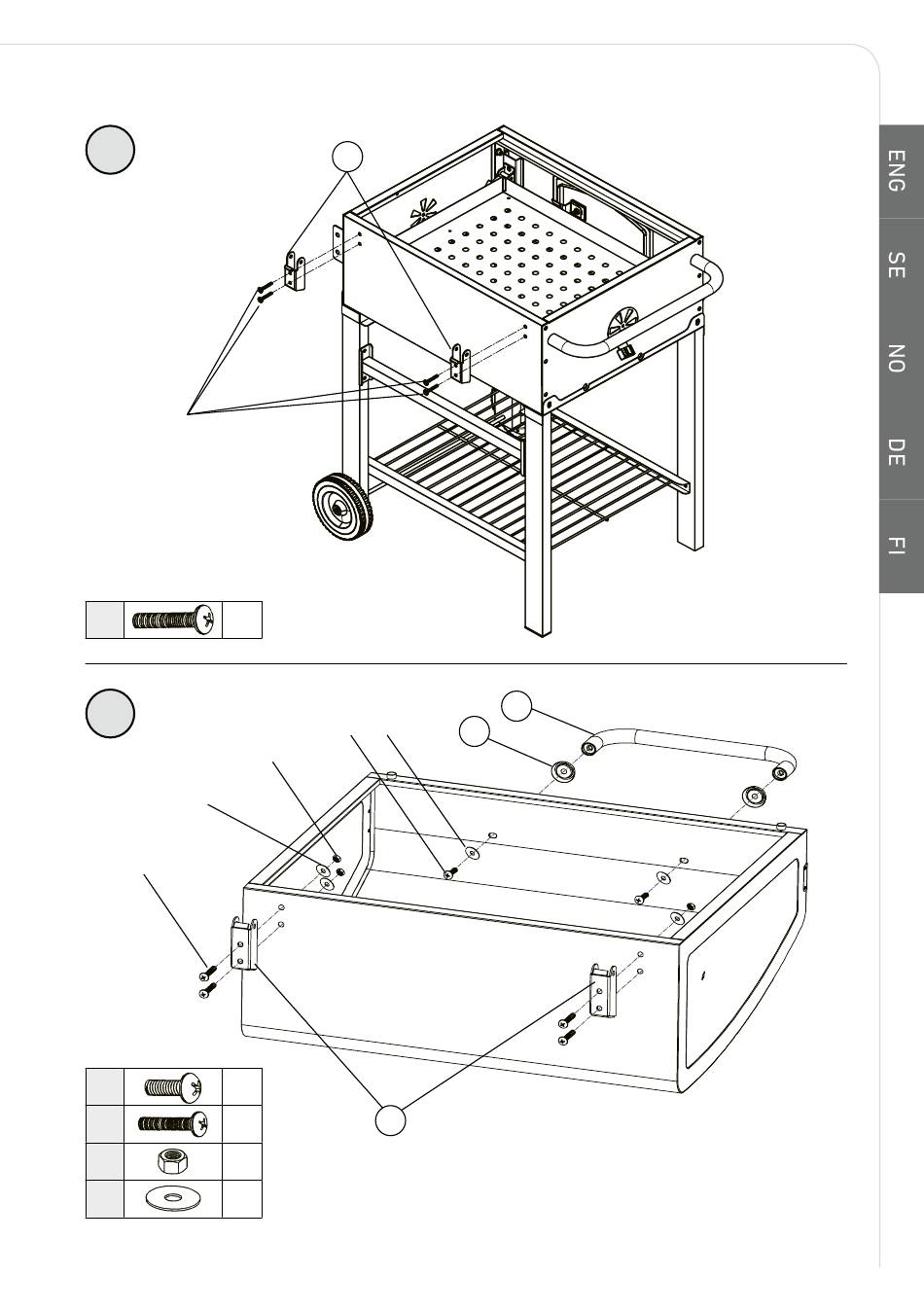 ENG
SE
NO
DE
FI