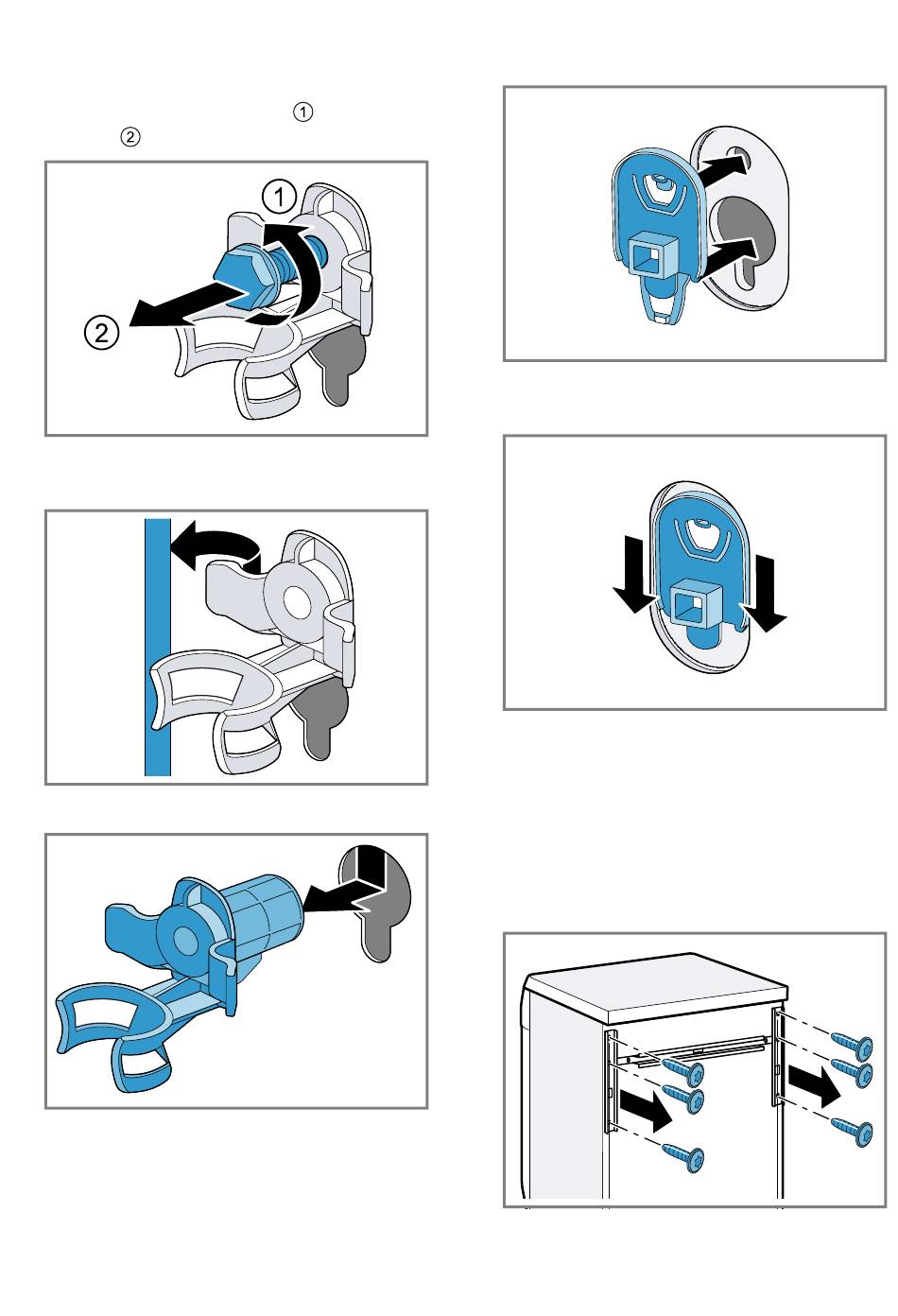 ①
②

①

②