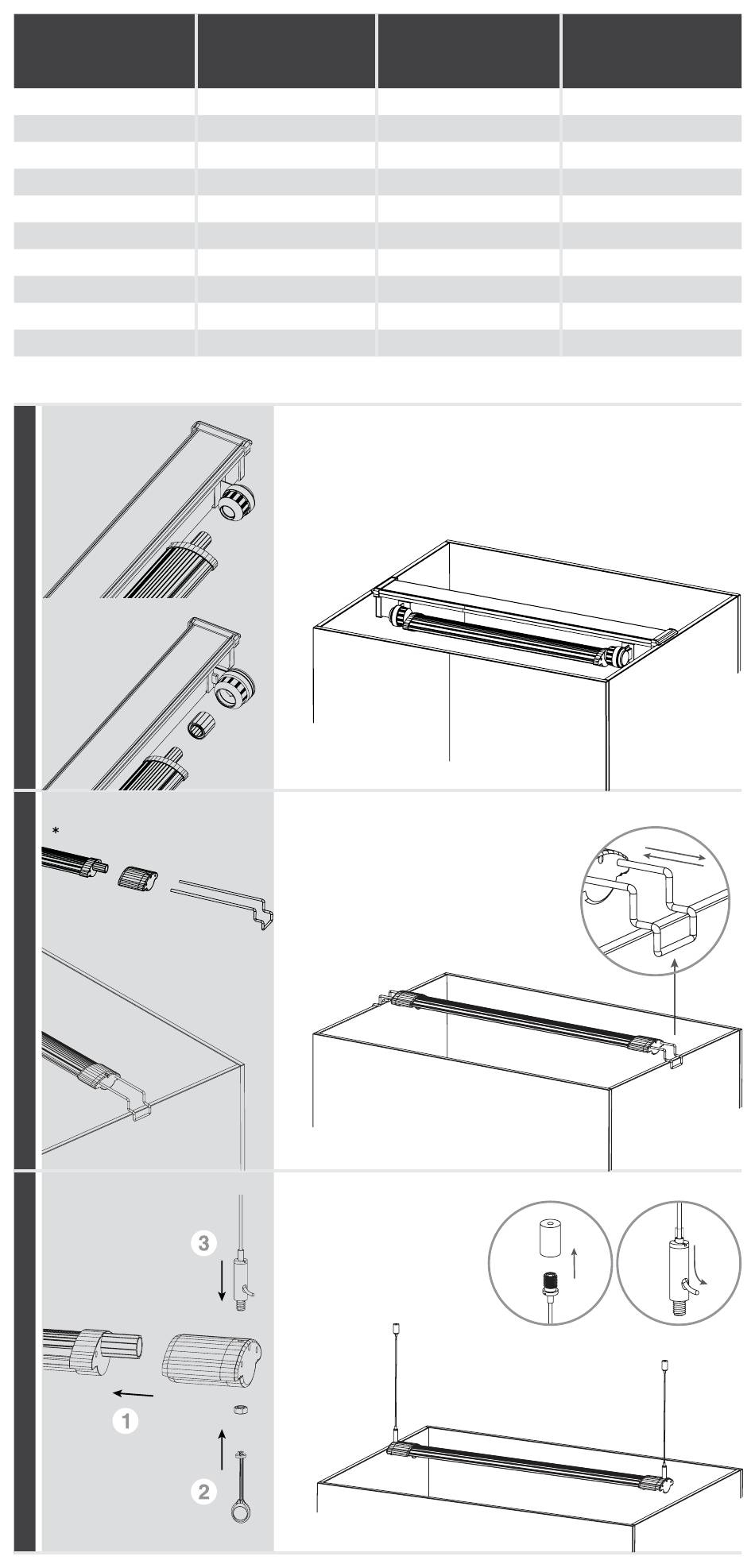 *

3

1

2