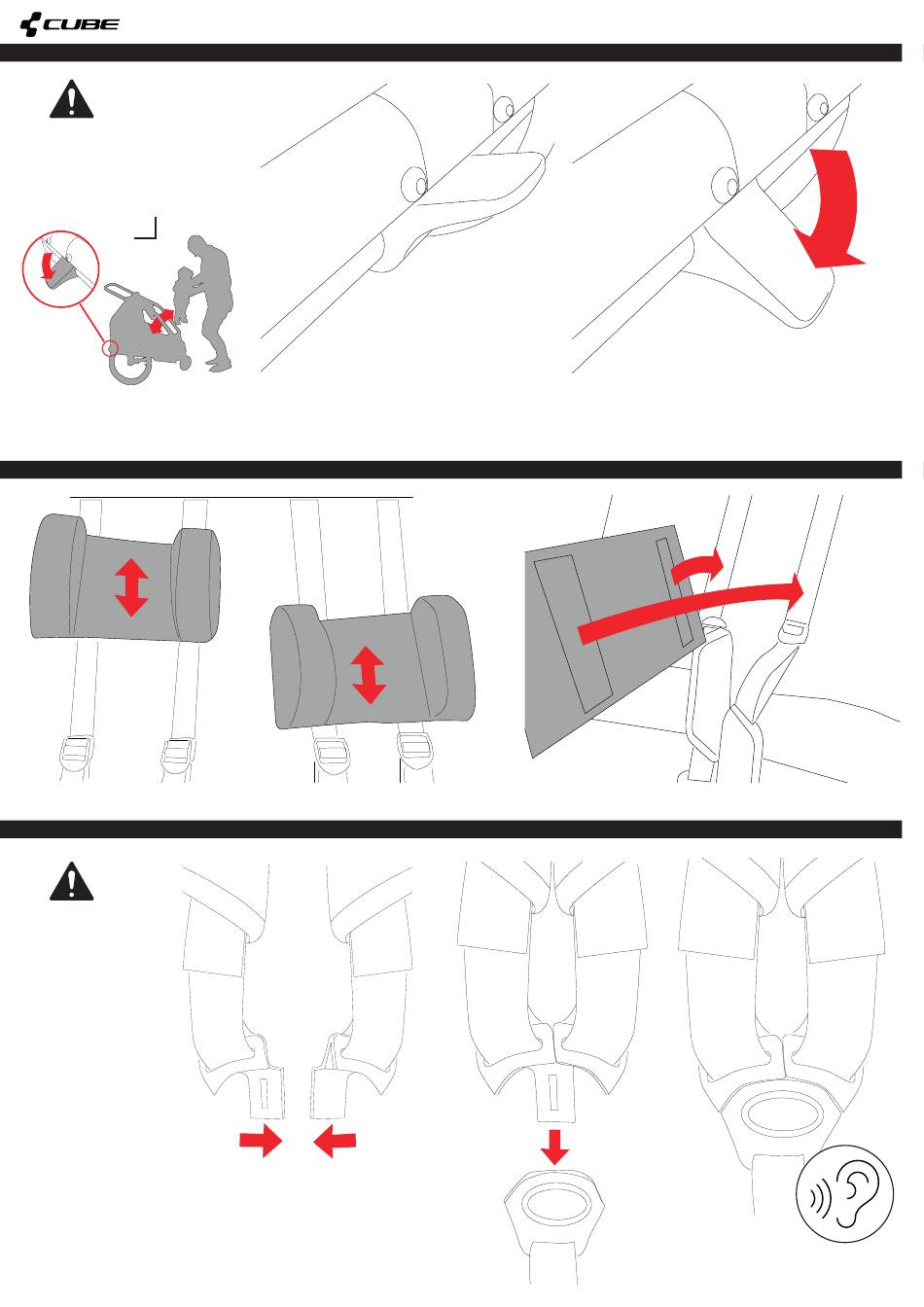 CUBE