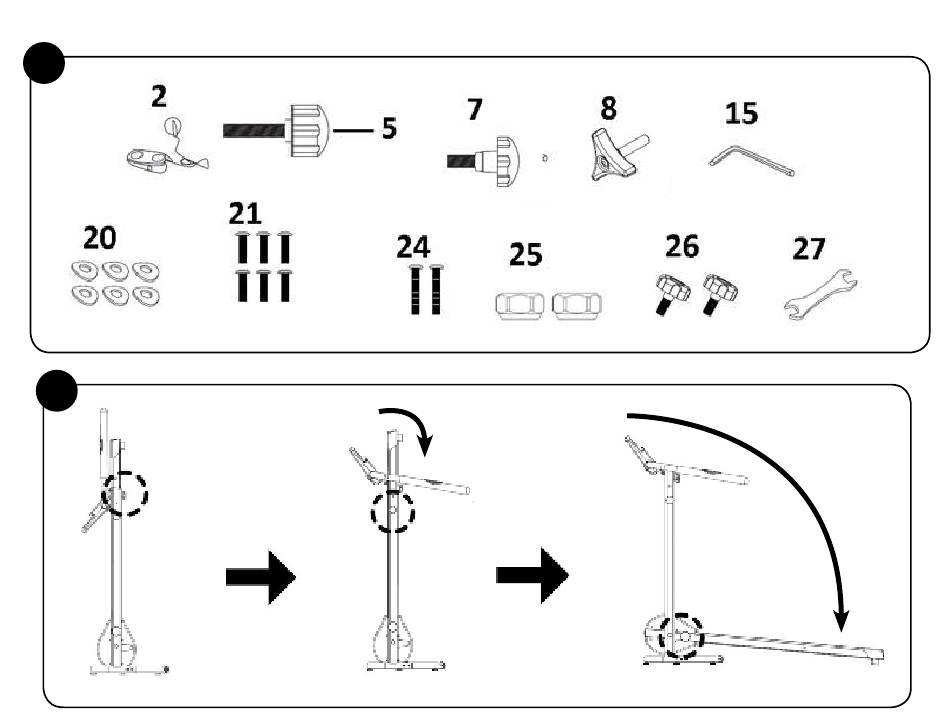 2 5 7 8 15

20 21 24 25 26 27