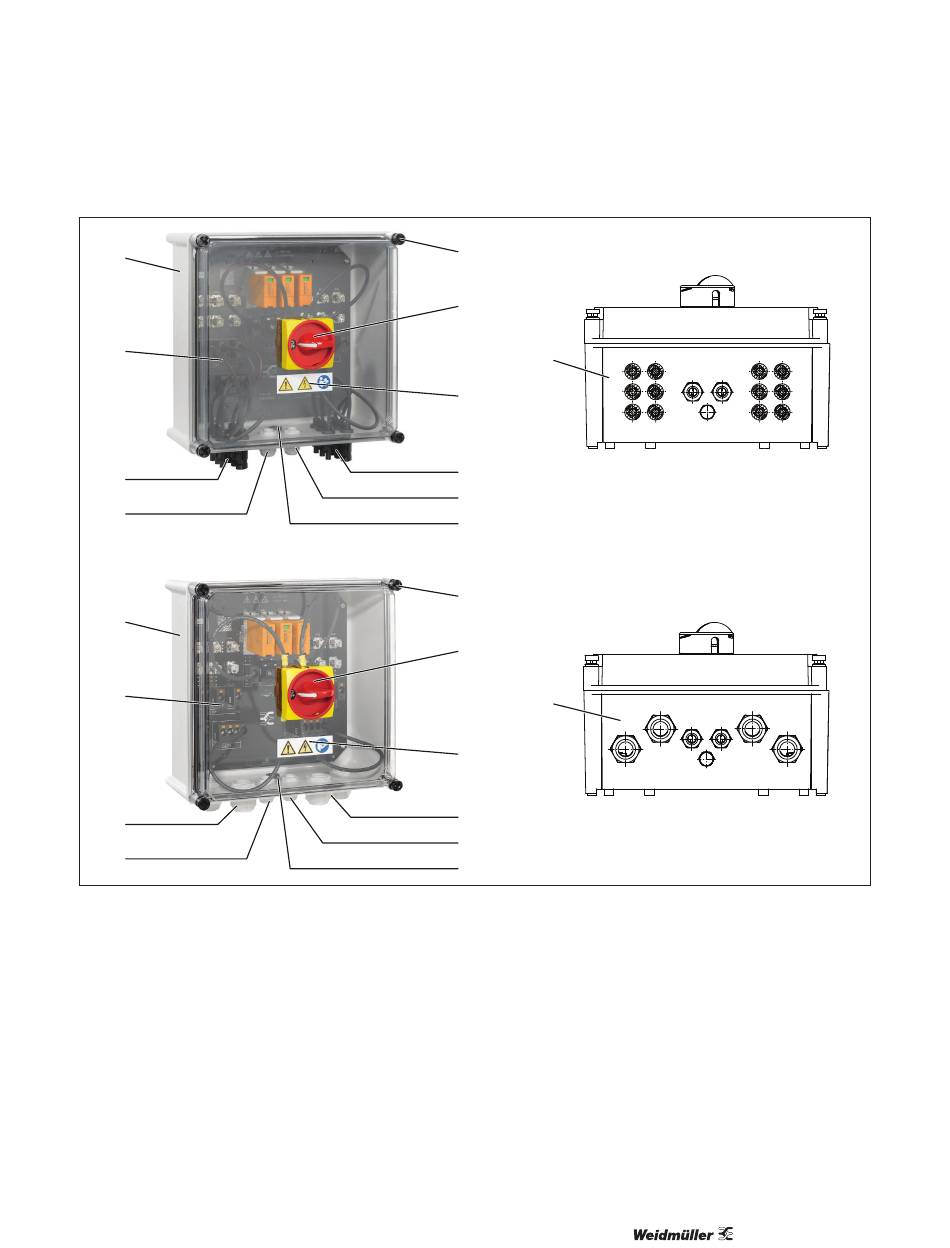 Weidmüller