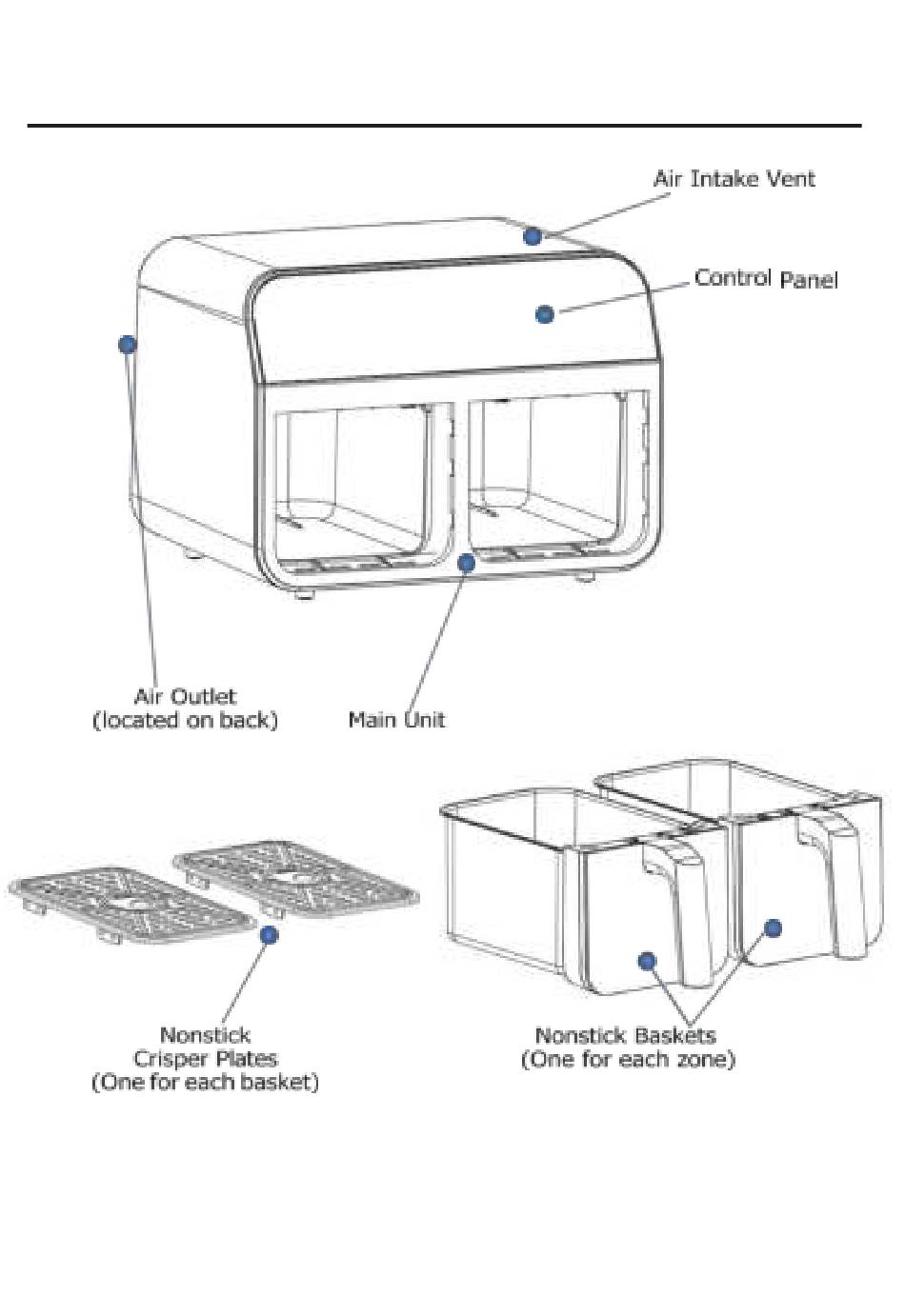 Air Intake Vent

Control Panel

Air Outlet
(located on back)

Main Unit

Nonstick
Crisper Plates
(One for each basket)

Nonstick Baskets
(One for each zone)