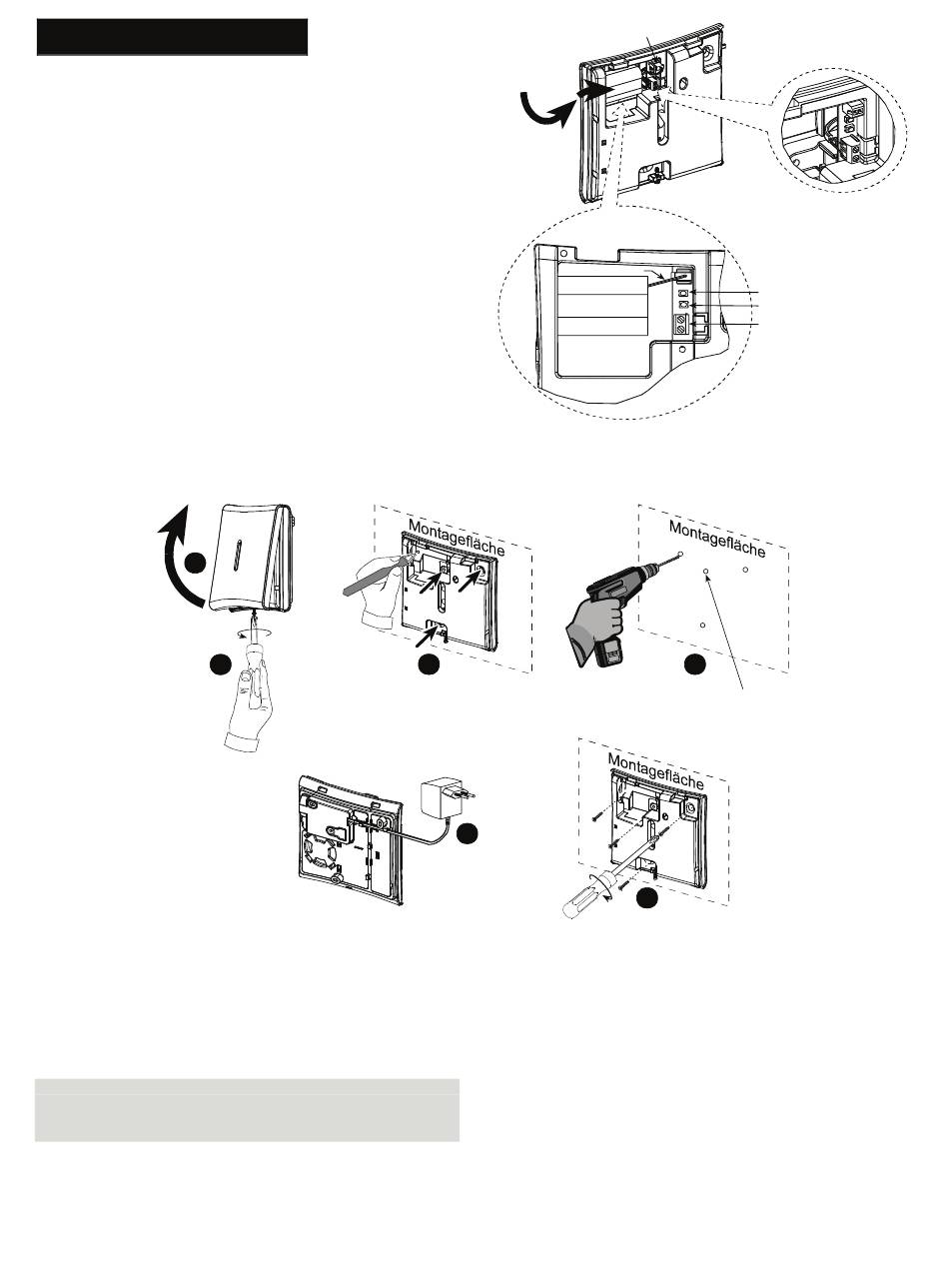 Montagefläche

Montagefläche

Montagefläche