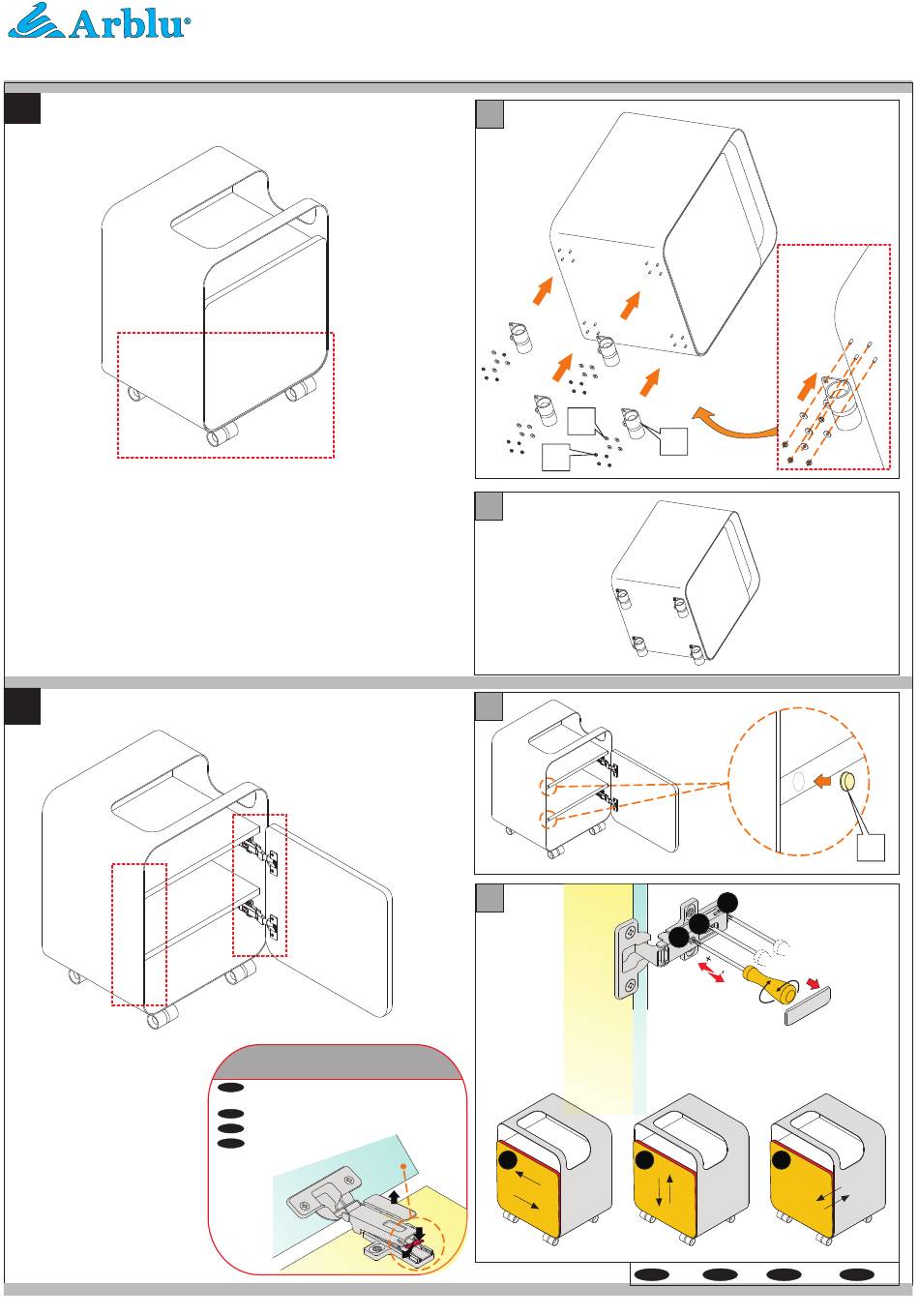 Arblu®

+
-