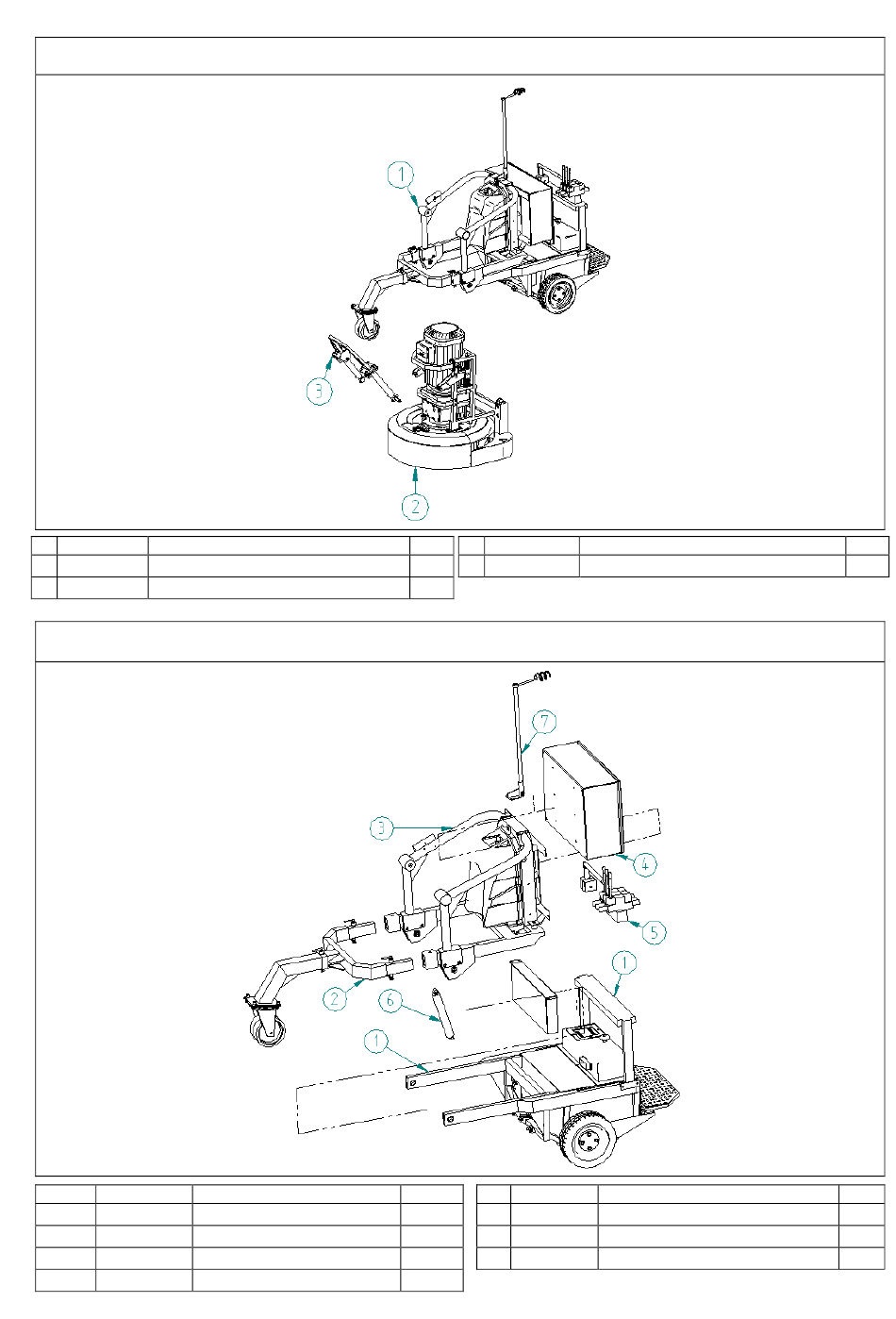 1

3

2

7

3

4

5

1

2

6

1