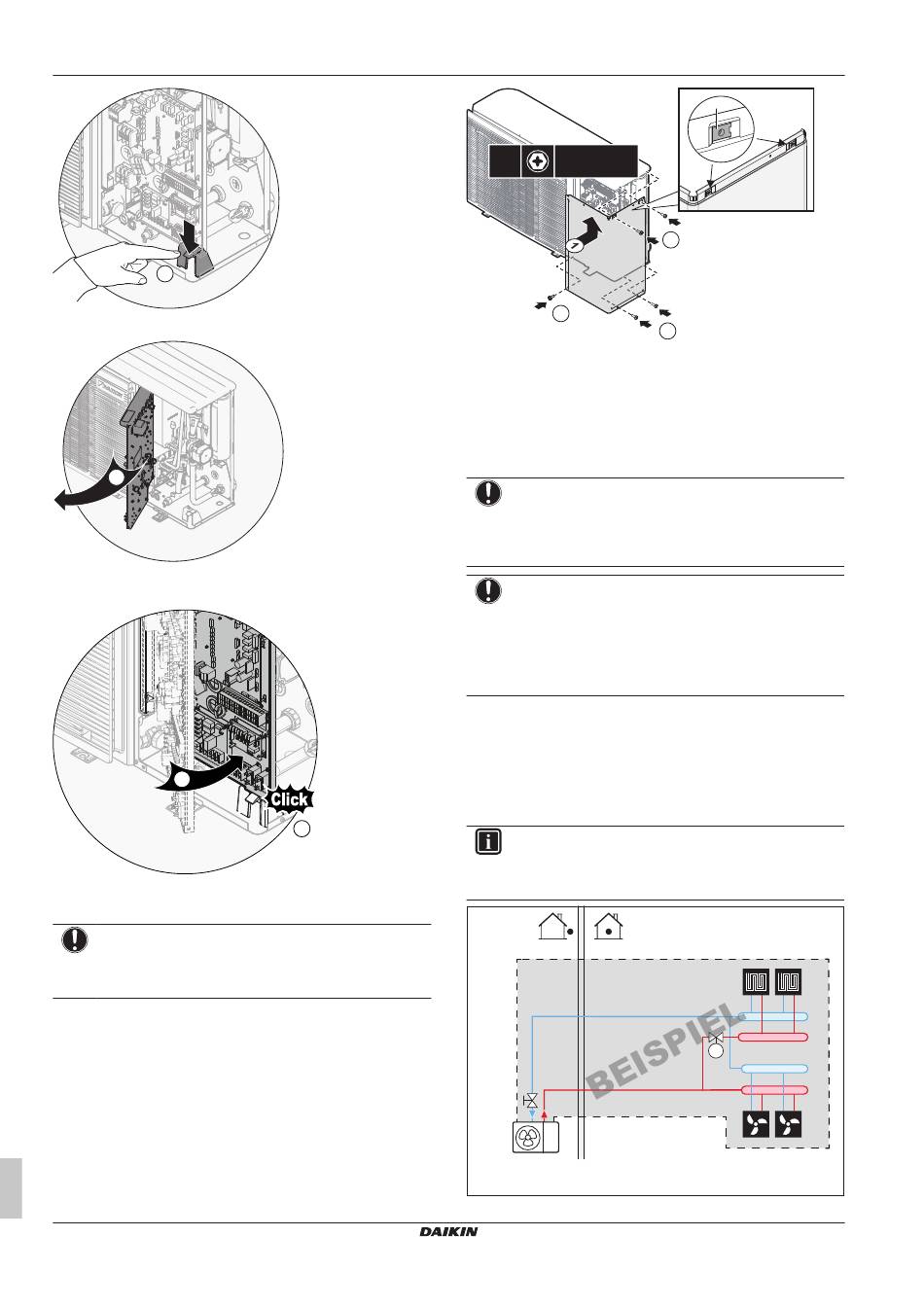 Click

BEISPIEL

DAIKIN