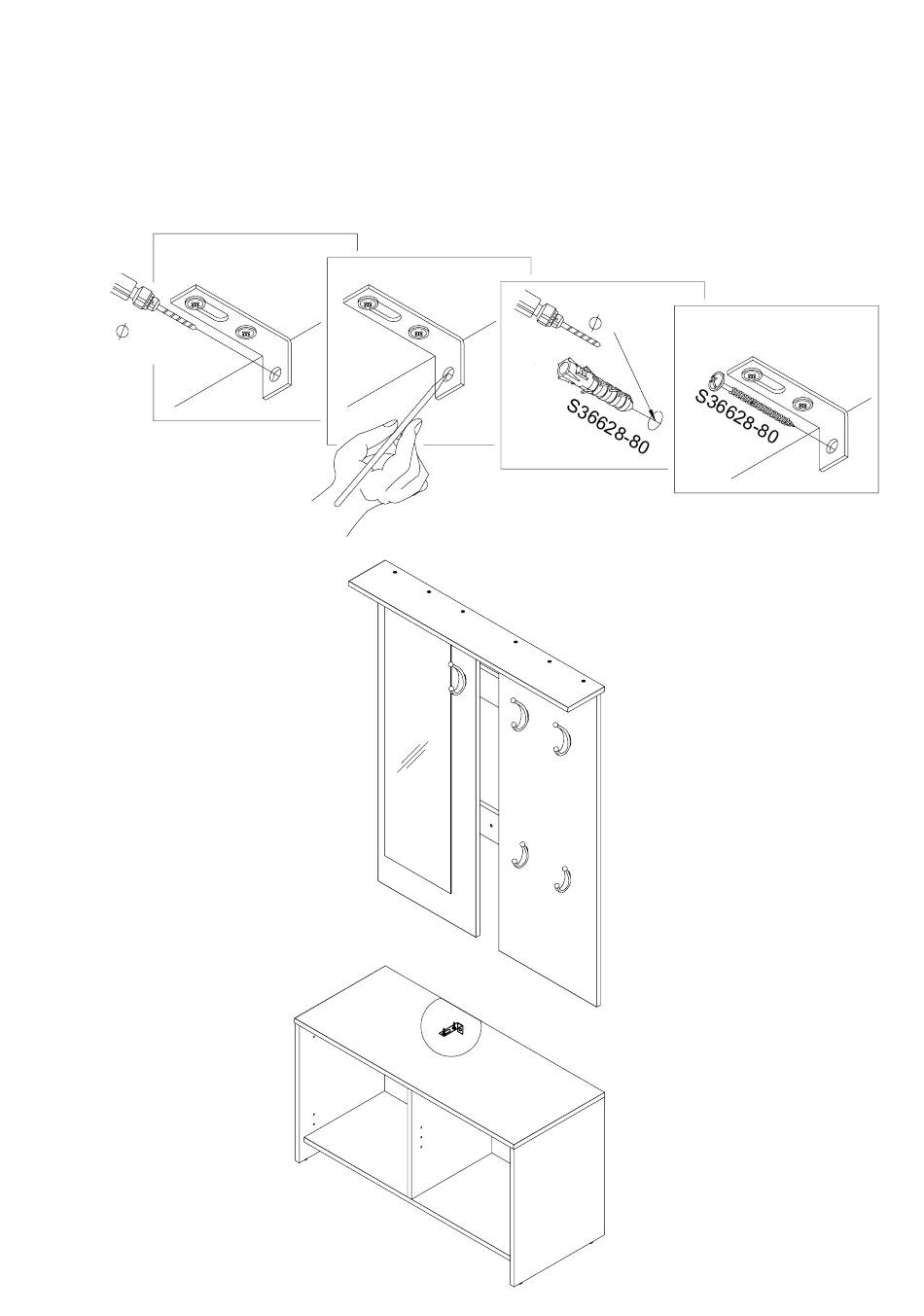 $\varnothing$

$\varnothing$

S36628-80

S36628-80