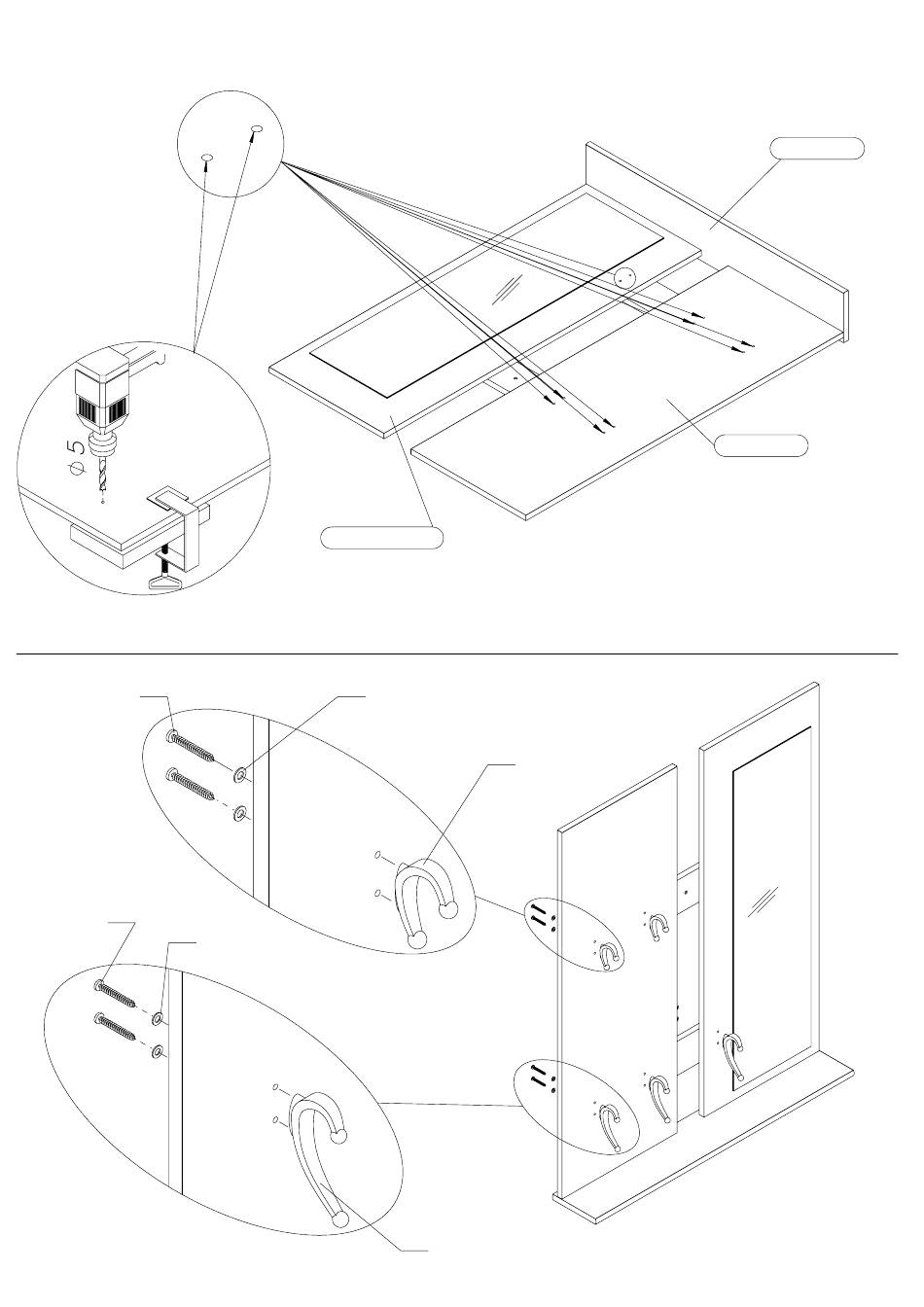 $\phi 5$