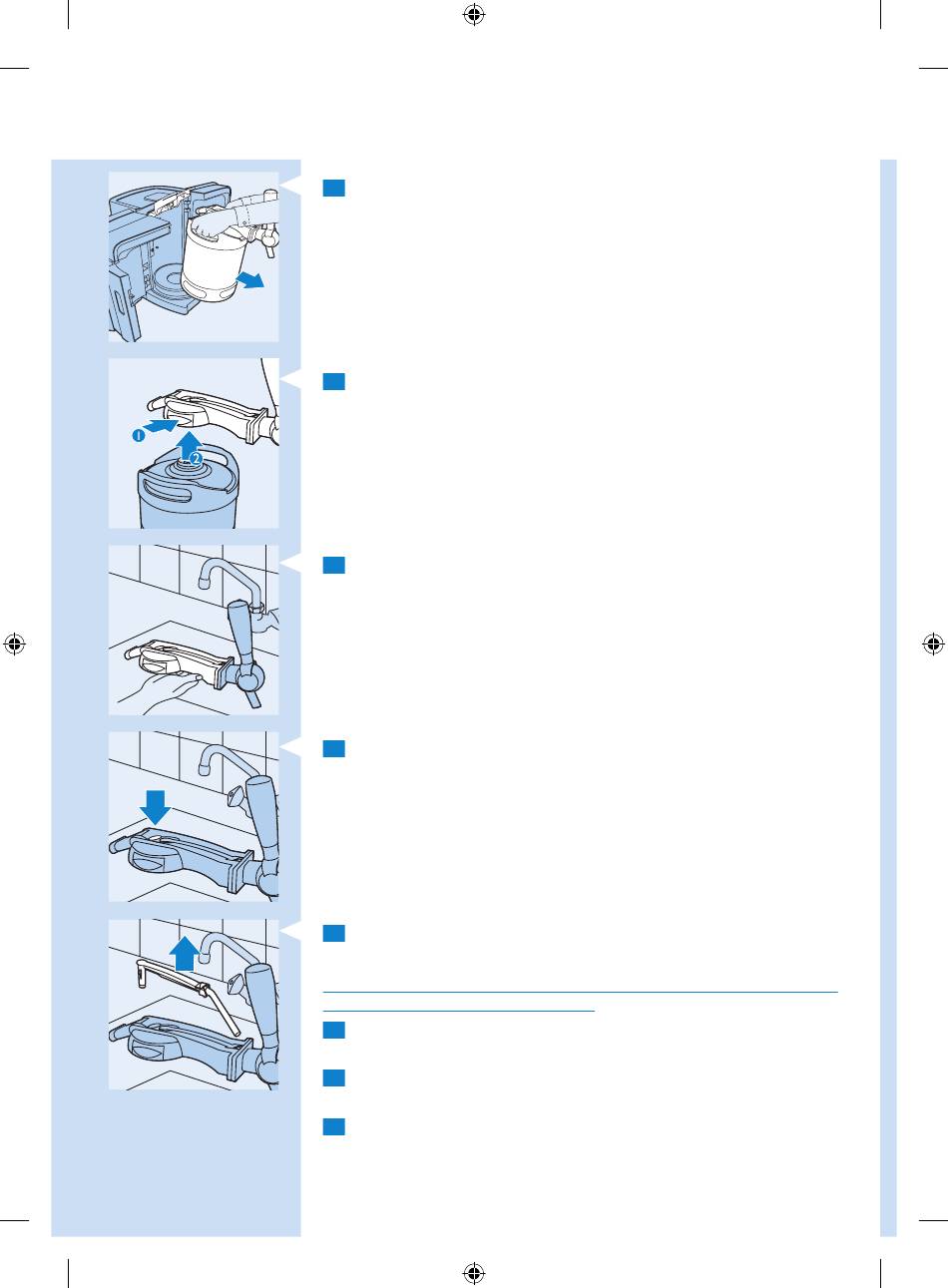 1

2