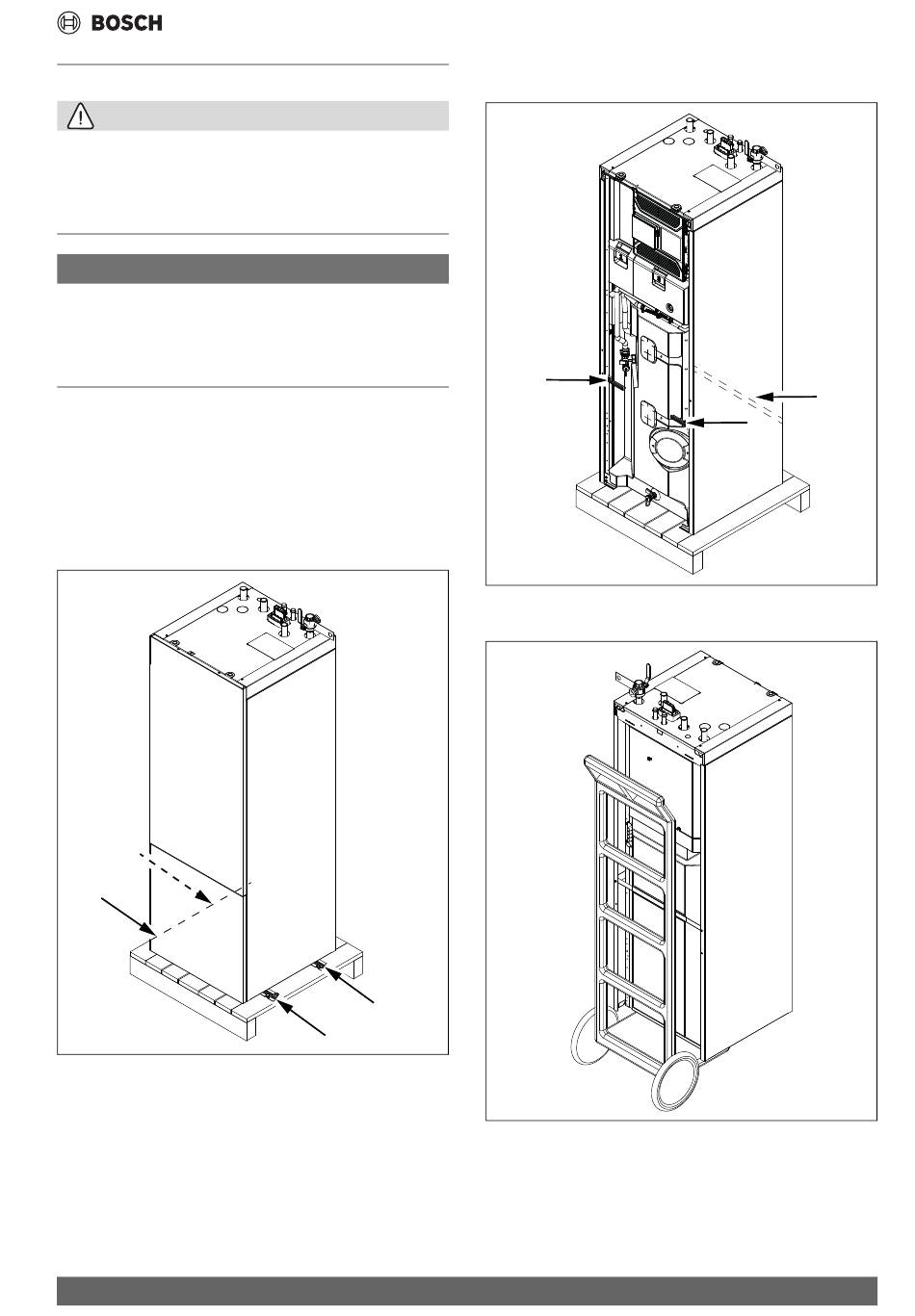 BOSCH