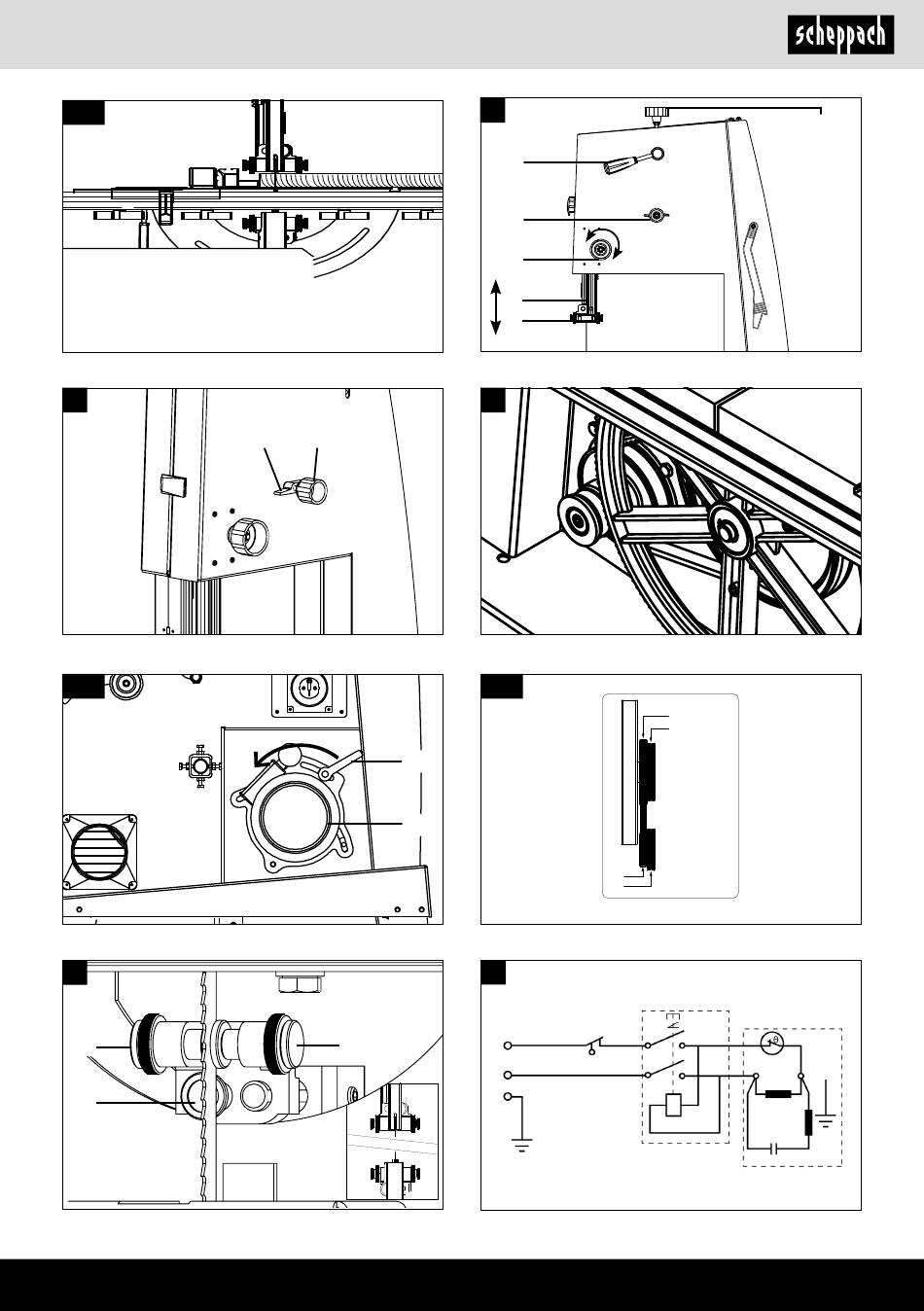 scheppach