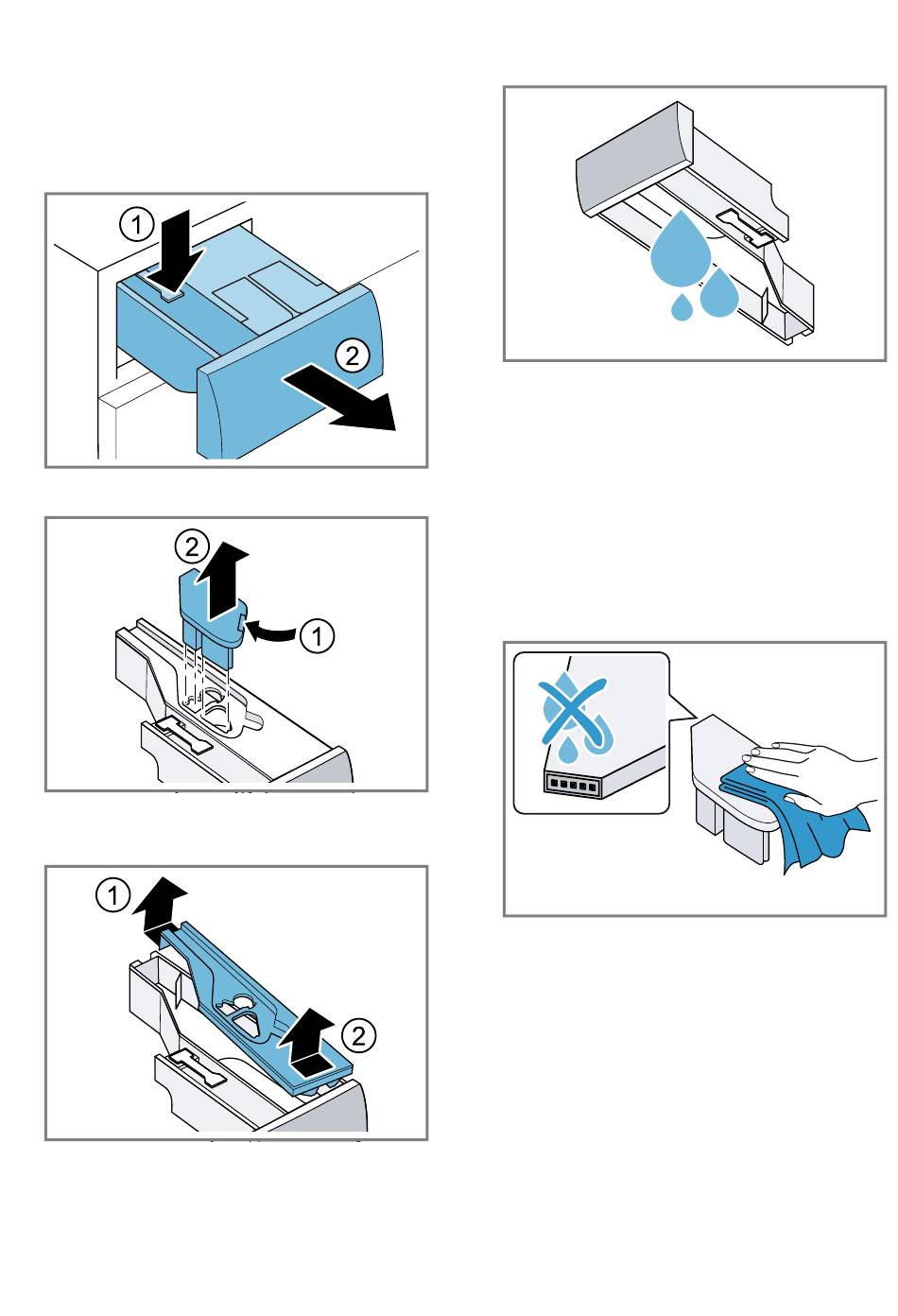 ①
②

②
①

①
②