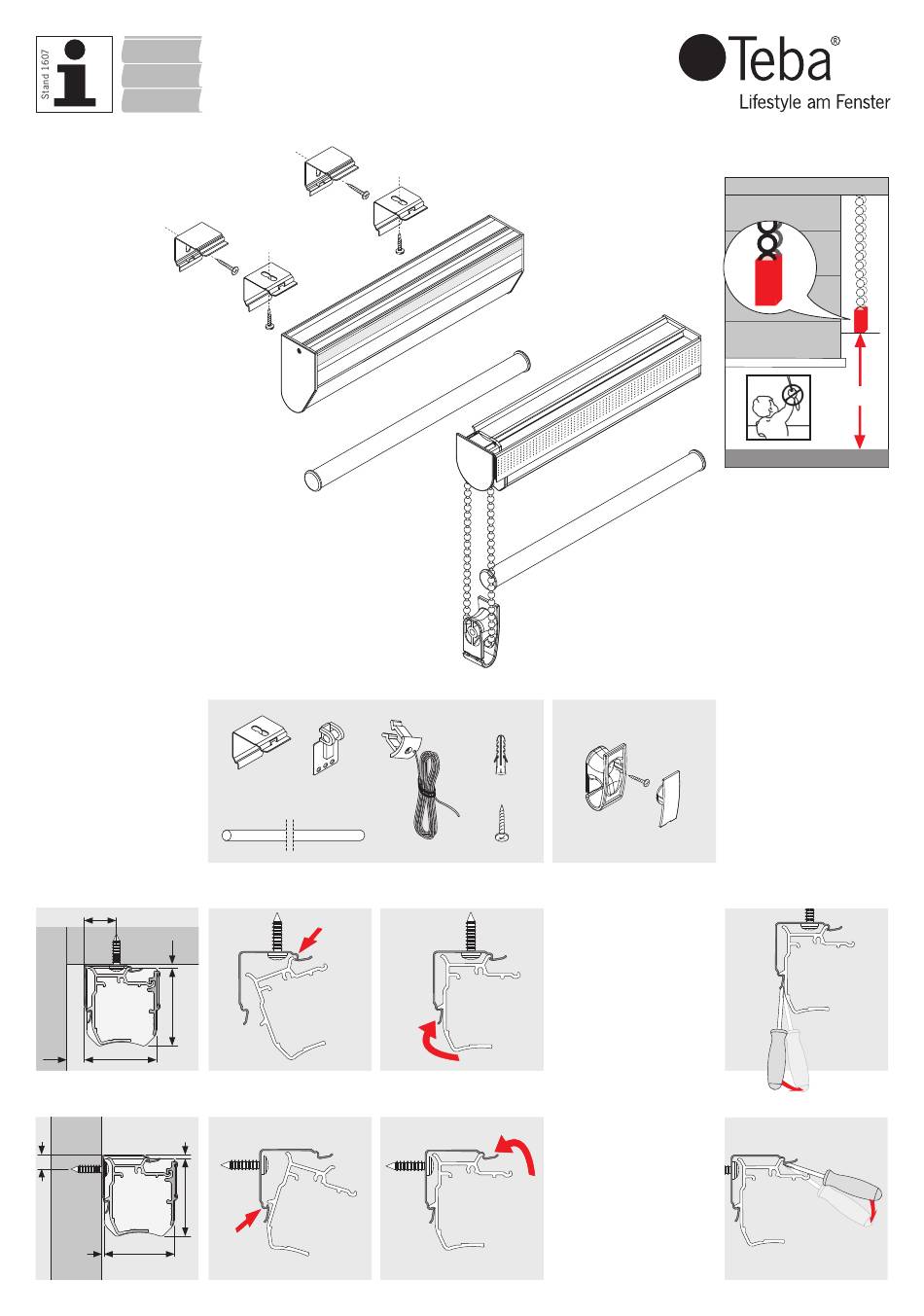 Stand 1607

Teba®
Lifestyle am Fenster